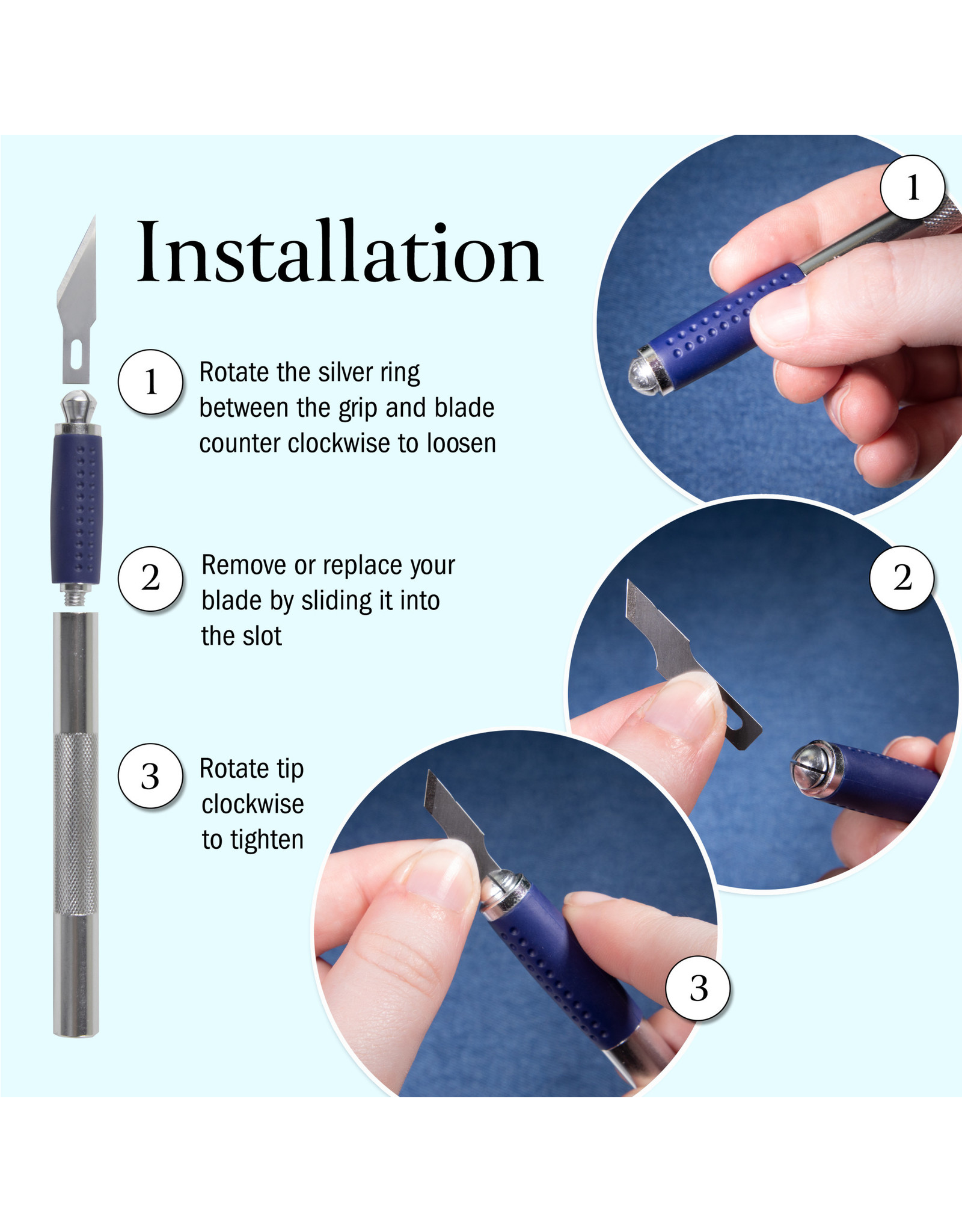 Installation

1 Rotate the silver ring between the grip and blade counter clockwise to loosen

2 Remove or replace your blade by sliding it into the slot

3 Rotate tip clockwise to tighten

1

2

3