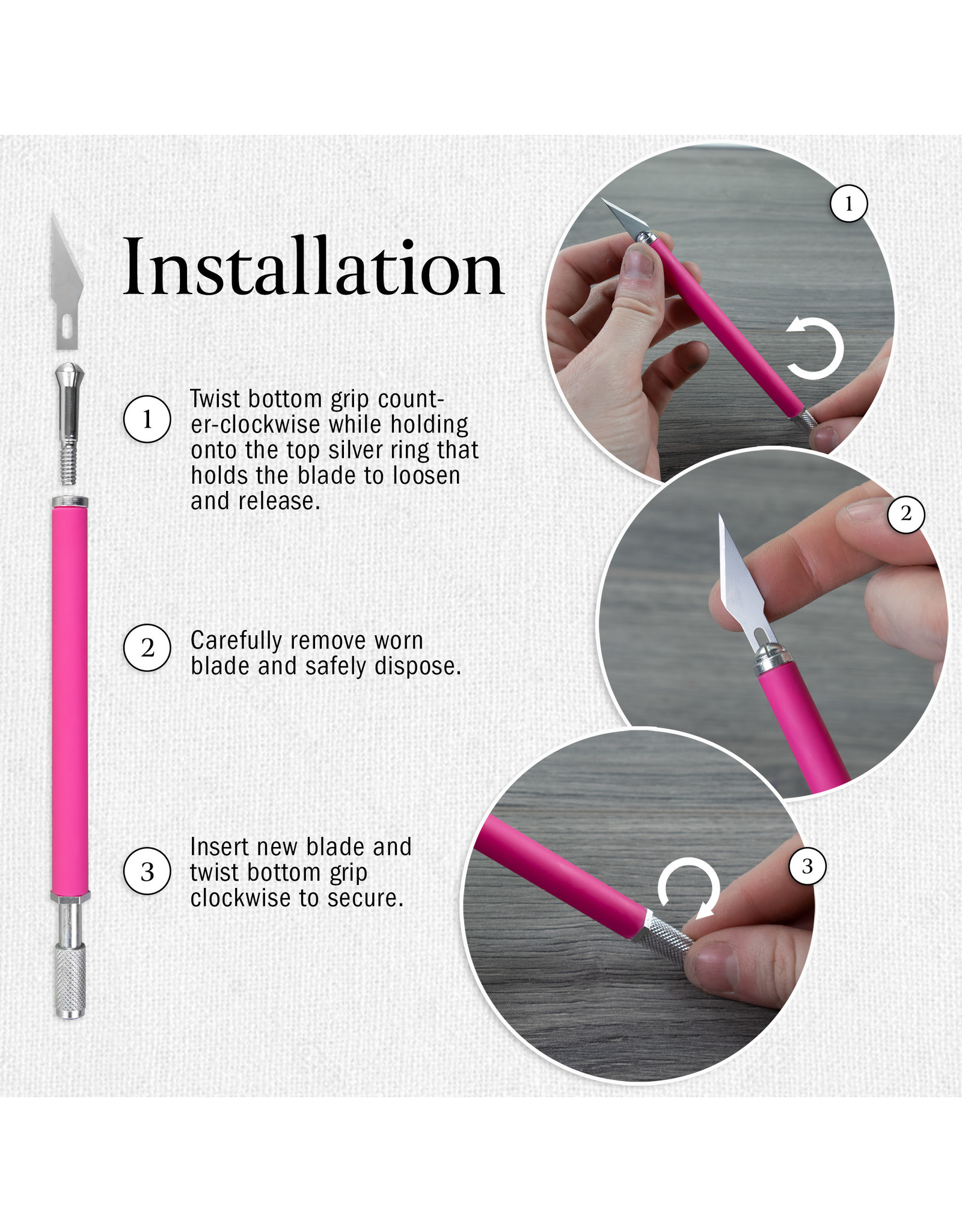 Installation

1 Twist bottom grip counter-clockwise while holding onto the top silver ring that holds the blade to loosen and release.

2 Carefully remove worn blade and safely dispose.

3 Insert new blade and twist bottom grip clockwise to secure.

1

2

3