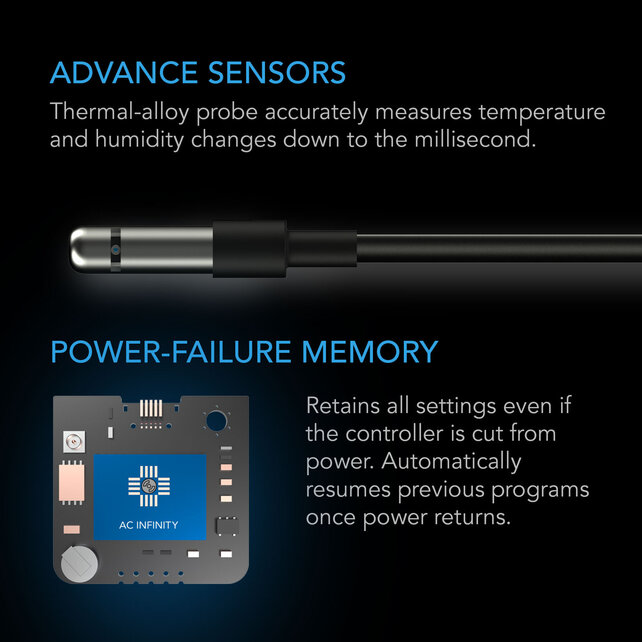 ADVANCE SENSORS

Thermal-alloy probe accurately measures temperature and humidity changes down to the millisecond.

POWER-FAILURE MEMORY

AC INFINITY

Retains all settings even if the controller is cut from power. Automatically resumes previous programs once power returns.