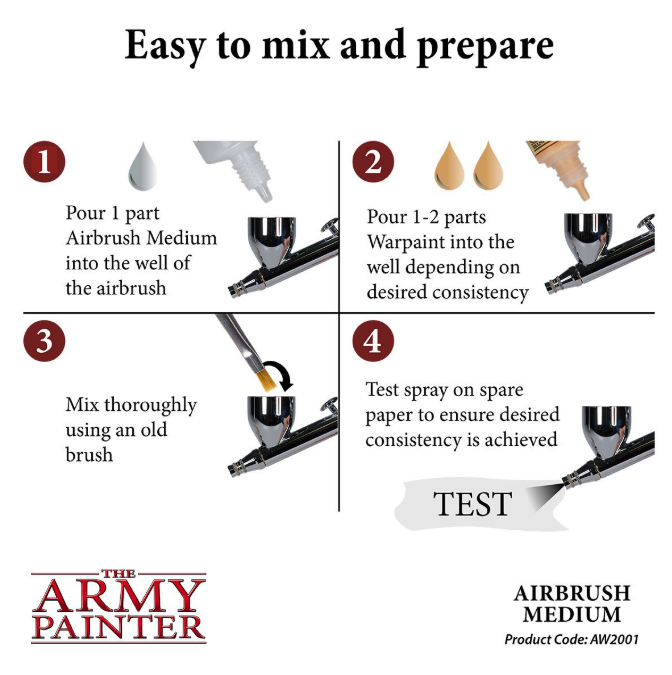 Easy to mix and prepare

1

Pour 1 part Airbrush Medium into the well of the airbrush

2

Pour 1-2 parts Warpaint into the well depending on desired consistency

3

Mix thoroughly using an old brush

4

Test spray on spare paper to ensure desired consistency is achieved

TEST

THE ARMY PAINTER

AIRBRUSH MEDIUM
Product Code: AW2001