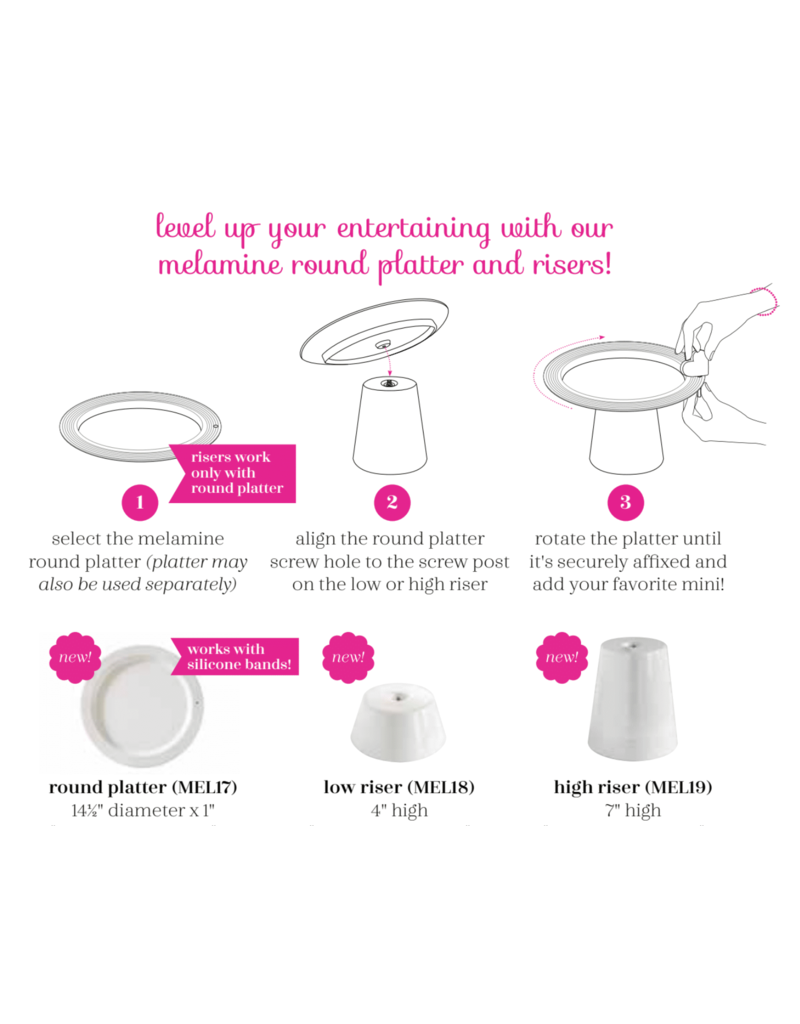 level up your entertaining with our melamine round platter and risers!

risers work only with round platter

1

select the melamine round platter (platter may also be used separately)

2

align the round platter screw hole to the screw post on the low or high riser

3

rotate the platter until it's securely affixed and add your favorite mini!

new!

works with silicone bands!

round platter (MEL17)
14½" diameter x 1"

new!

low riser (MEL18)
4" high

new!

high riser (MEL19)
7" high