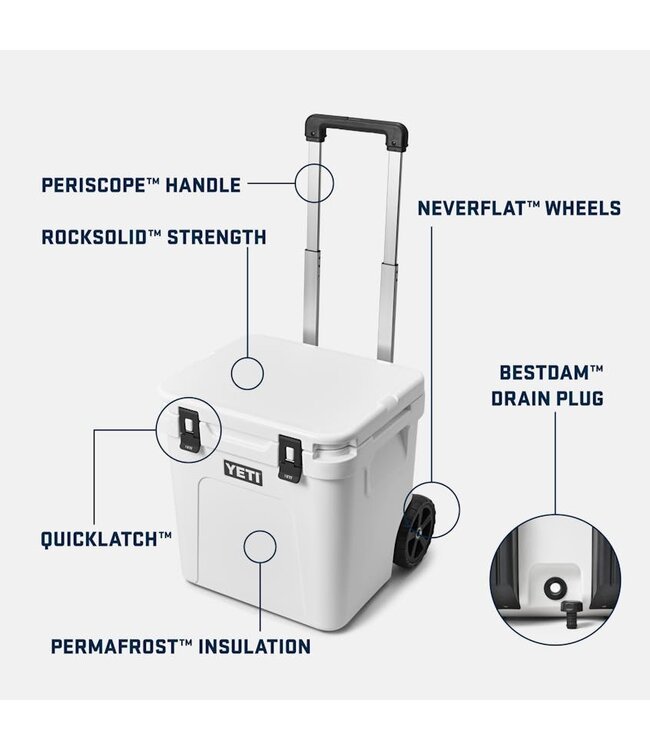 PERISCOPE™ HANDLE

ROCKSOLID™ STRENGTH

NEVERFLAT™ WHEELS

BESTDAM™ DRAIN PLUG

YETI

QUICKLATCH™

PERMAFROST™ INSULATION