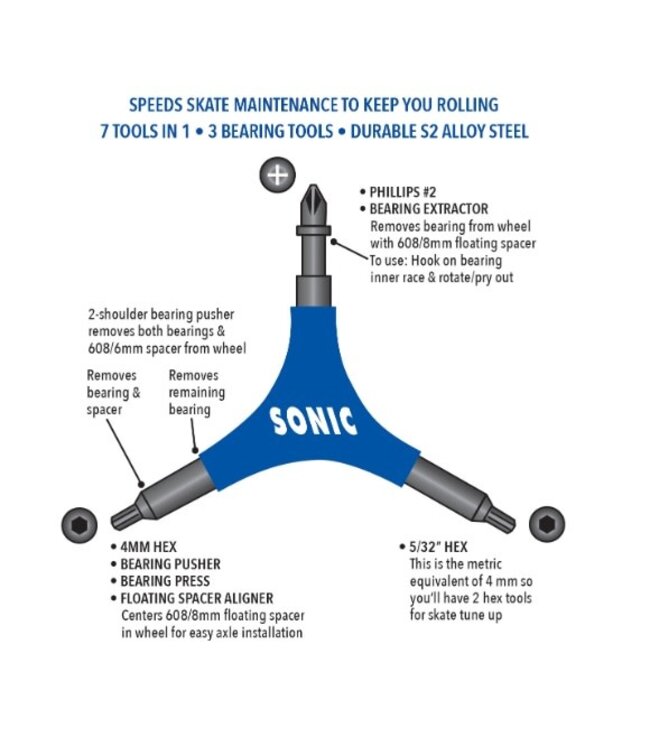 SPEEDS SKATE MAINTENANCE TO KEEP YOU ROLLING
7 TOOLS IN 1 • 3 BEARING TOOLS • DURABLE S2 ALLOY STEEL

• PHILLIPS #2
• BEARING EXTRACTOR
Removes bearing from wheel with 608/8mm floating spacer
To use: Hook on bearing inner race & rotate/pry out

2-shoulder bearing pusher removes both bearings & 608/6mm spacer from wheel

Removes bearing & spacer

Removes remaining bearing

SONIC

• 4MM HEX
• BEARING PUSHER
• BEARING PRESS
• FLOATING SPACER ALIGNER
Centers 608/8mm floating spacer in wheel for easy axle installation

• 5/32" HEX
This is the metric equivalent of 4 mm so you'll have 2 hex tools for skate tune up