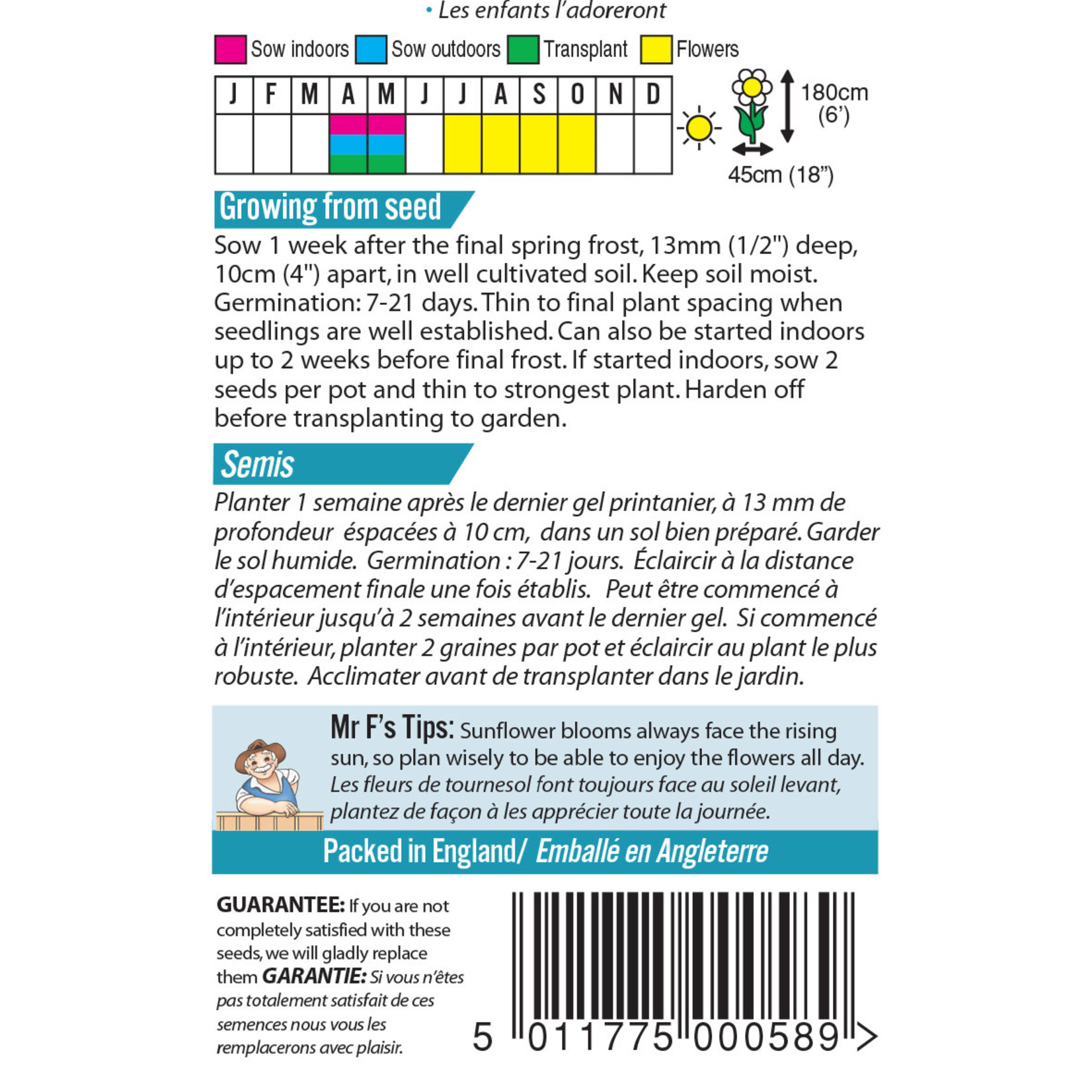 • Les enfants l'adoreront

Sow indoors Sow outdoors Transplant Flowers

| J | F | M | A | M | J | J | A | S | O | N | D |
|---|---|---|---|---|---|---|---|---|---|---|---|
| | | | | | | | | | | | |

180cm (6')

45cm (18")

Growing from seed

Sow 1 week after the final spring frost, 13mm (1/2") deep, 10cm (4") apart, in well cultivated soil. Keep soil moist. Germination: 7-21 days. Thin to final plant spacing when seedlings are well established. Can also be started indoors up to 2 weeks before final frost. If started indoors, sow 2 seeds per pot and thin to strongest plant. Harden off before transplanting to garden.

Semis

Planter 1 semaine après le dernier gel printanier, à 13 mm de profondeur éspacées à 10 cm, dans un sol bien préparé. Garder le sol humide. Germination : 7-21 jours. Éclaircir à la distance d'espacement finale une fois établis. Peut être commencé à l'intérieur jusqu'à 2 semaines avant le dernier gel. Si commencé à l'intérieur, planter 2 graines par pot et éclaircir au plant le plus robuste. Acclimater avant de transplanter dans le jardin.

Mr F's Tips: Sunflower blooms always face the rising sun, so plan wisely to be able to enjoy the flowers all day. Les fleurs de tournesol font toujours face au soleil levant, plantez de façon à les apprécier toute la journée.

Packed in England/ Emballé en Angleterre

GUARANTEE: If you are not completely satisfied with these seeds, we will gladly replace them GARANTIE: Si vous n'êtes pas totalement satisfait de ces semences nous vous les remplacerons avec plaisir.

5 011775 000589 >