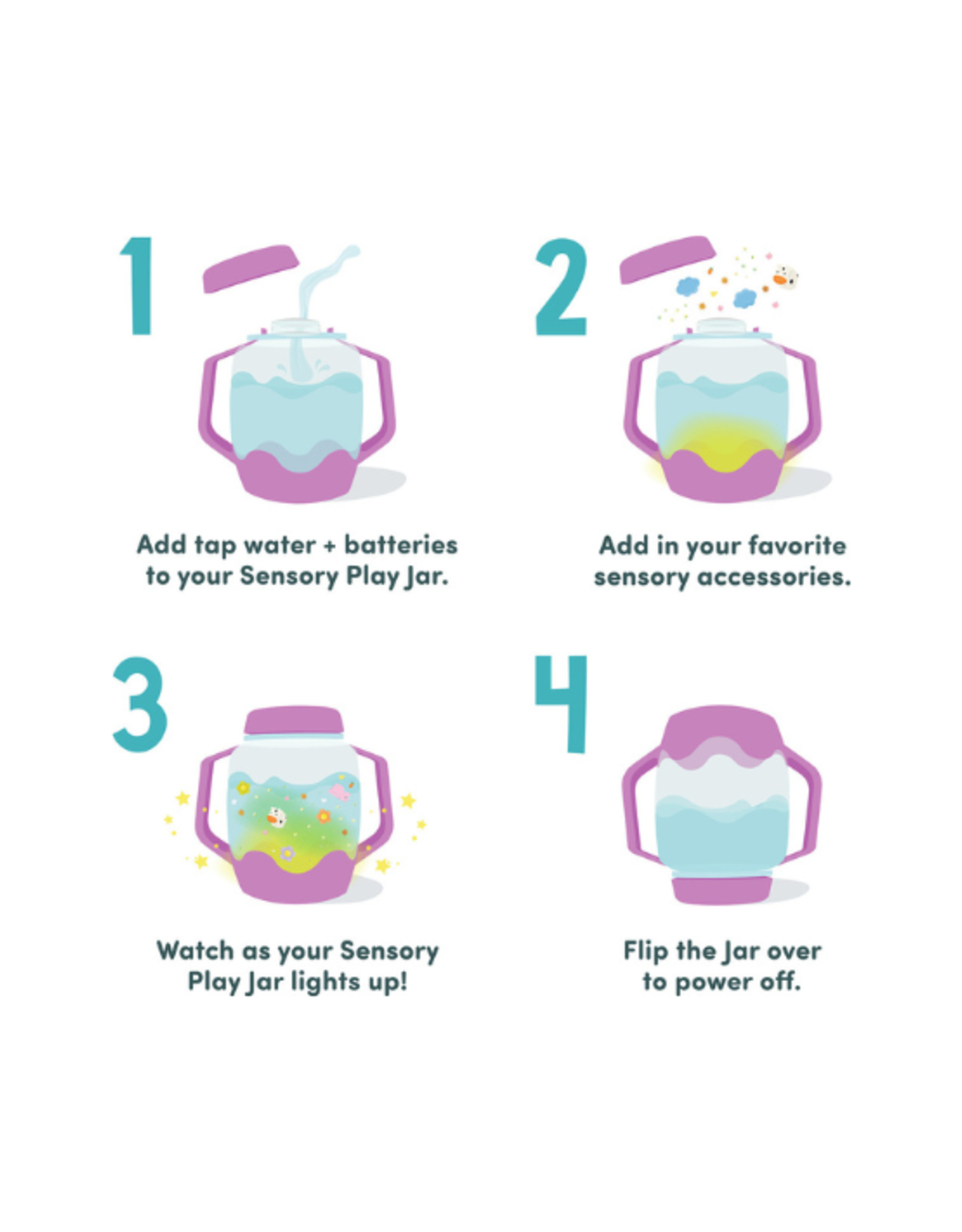 1

Add tap water + batteries to your Sensory Play Jar.

2

Add in your favorite sensory accessories.

3

Watch as your Sensory Play Jar lights up!

4

Flip the Jar over to power off.