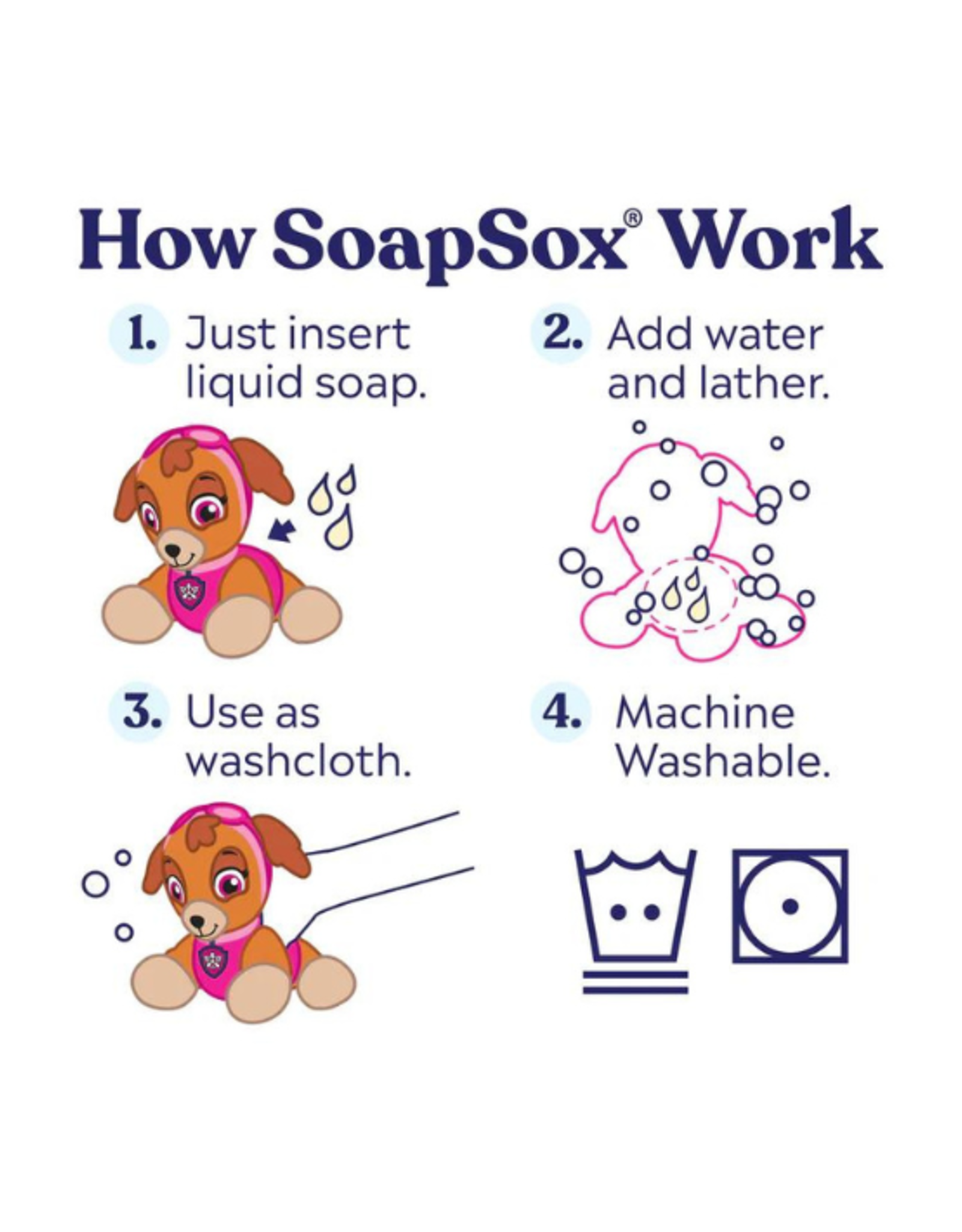 How SoapSox® Work

1. Just insert liquid soap.

2. Add water and lather.

3. Use as washcloth.

4. Machine Washable.