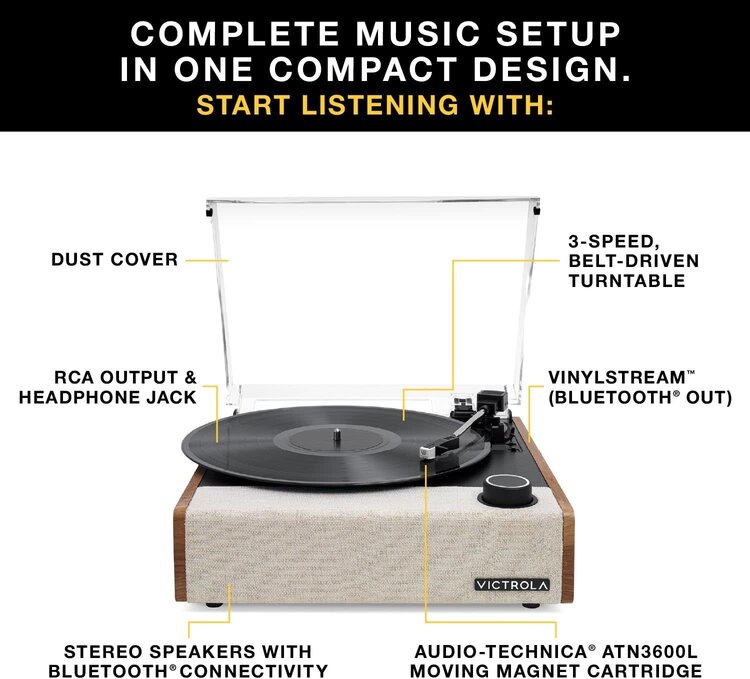 COMPLETE MUSIC SETUP IN ONE COMPACT DESIGN.
START LISTENING WITH:

DUST COVER

3-SPEED, BELT-DRIVEN TURNTABLE

RCA OUTPUT & HEADPHONE JACK

VINYLSTREAM™ (BLUETOOTH® OUT)

VICTROLA

STEREO SPEAKERS WITH BLUETOOTH® CONNECTIVITY

AUDIO-TECHNICA® ATN3600L MOVING MAGNET CARTRIDGE