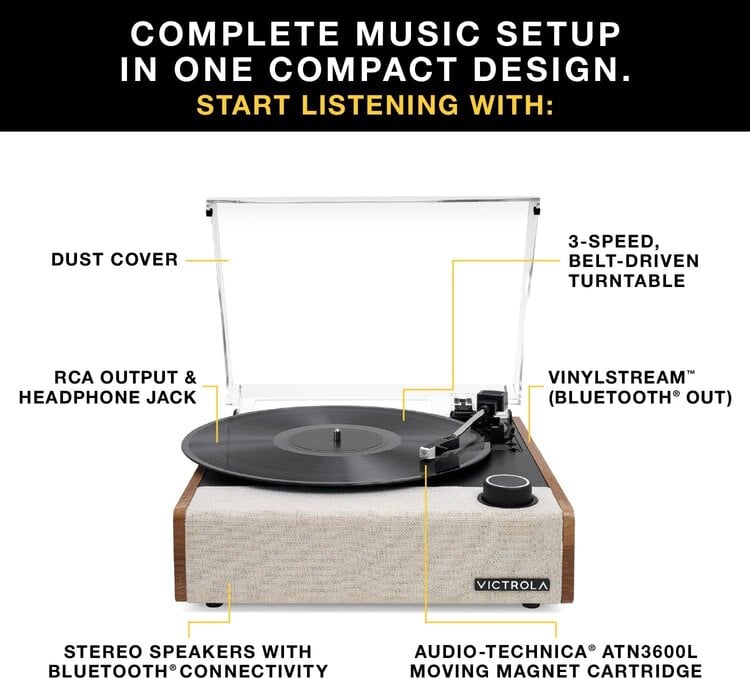 COMPLETE MUSIC SETUP IN ONE COMPACT DESIGN.
START LISTENING WITH:

DUST COVER

3-SPEED, BELT-DRIVEN TURNTABLE

RCA OUTPUT & HEADPHONE JACK

VINYLSTREAM™ (BLUETOOTH® OUT)

VICTROLA

STEREO SPEAKERS WITH BLUETOOTH® CONNECTIVITY

AUDIO-TECHNICA® ATN3600L MOVING MAGNET CARTRIDGE