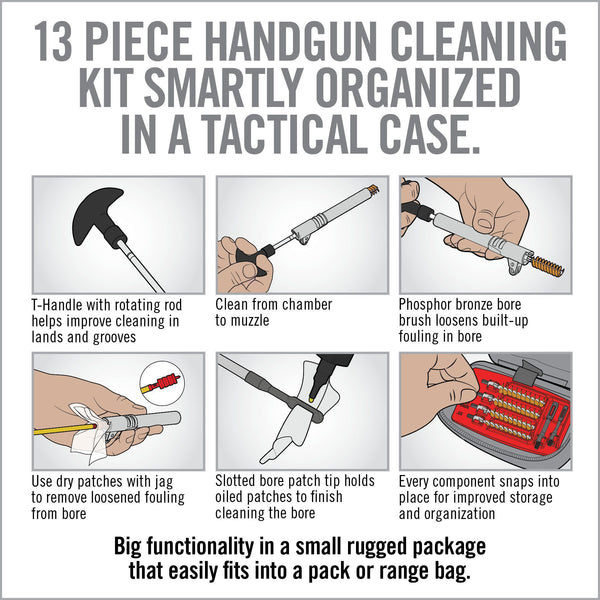 13 PIECE HANDGUN CLEANING KIT SMARTLY ORGANIZED IN A TACTICAL CASE.

T-Handle with rotating rod helps improve cleaning in lands and grooves

Clean from chamber to muzzle

Phosphor bronze bore brush loosens built-up fouling in bore

Use dry patches with jag to remove loosened fouling from bore

Slotted bore patch tip holds oiled patches to finish cleaning the bore

Every component snaps into place for improved storage and organization

Big functionality in a small rugged package that easily fits into a pack or range bag.