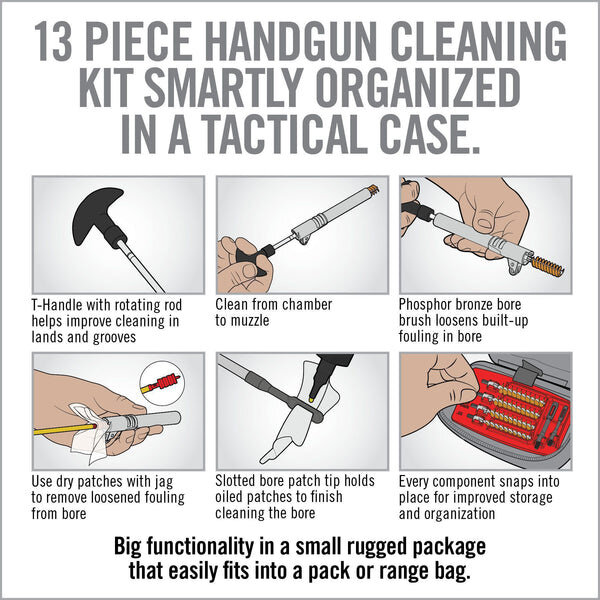 13 PIECE HANDGUN CLEANING KIT SMARTLY ORGANIZED IN A TACTICAL CASE.

T-Handle with rotating rod helps improve cleaning in lands and grooves

Clean from chamber to muzzle

Phosphor bronze bore brush loosens built-up fouling in bore

Use dry patches with jag to remove loosened fouling from bore

Slotted bore patch tip holds oiled patches to finish cleaning the bore

Every component snaps into place for improved storage and organization

Big functionality in a small rugged package that easily fits into a pack or range bag.