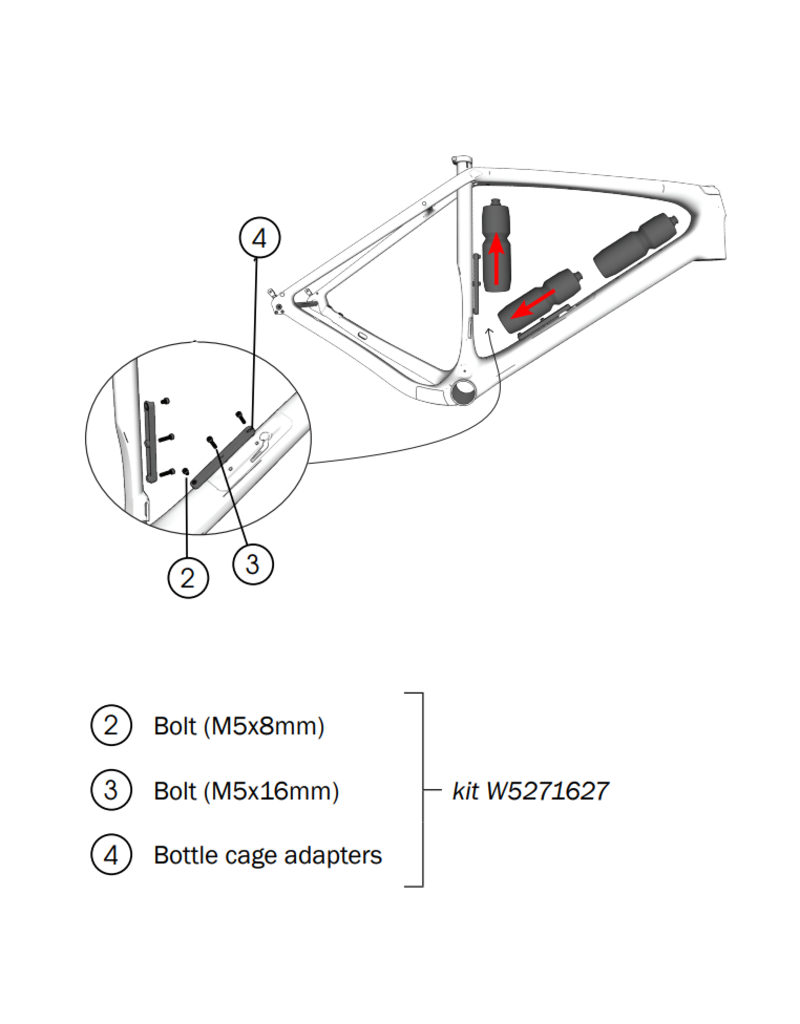 4

2

3

2 Bolt (M5x8mm)

3 Bolt (M5x16mm)

4 Bottle cage adapters

kit W5271627