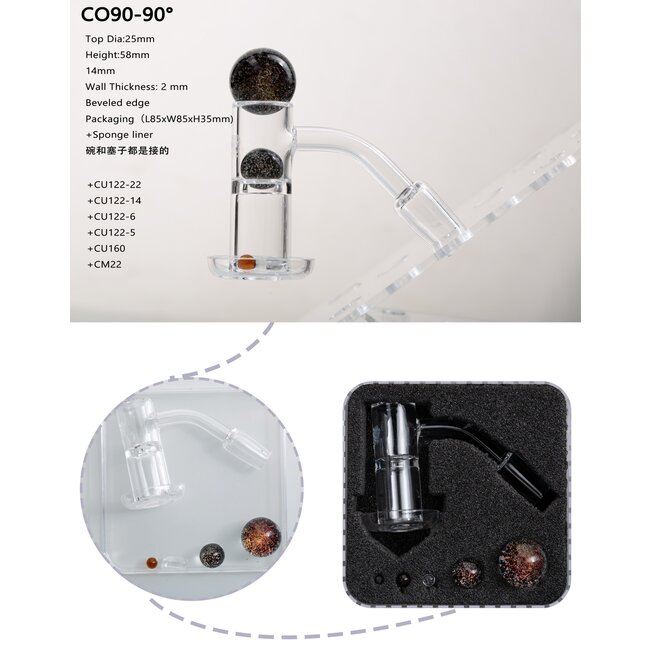 CO90-90°

Top Dia:25mm
Height:58mm
14mm
Wall Thickness: 2 mm
Beveled edge
Packaging（L85xW85xH35mm)
+Sponge liner
碗和塞子都是接的

+CU122-22
+CU122-14
+CU122-6
+CU122-5
+CU160
+CM22