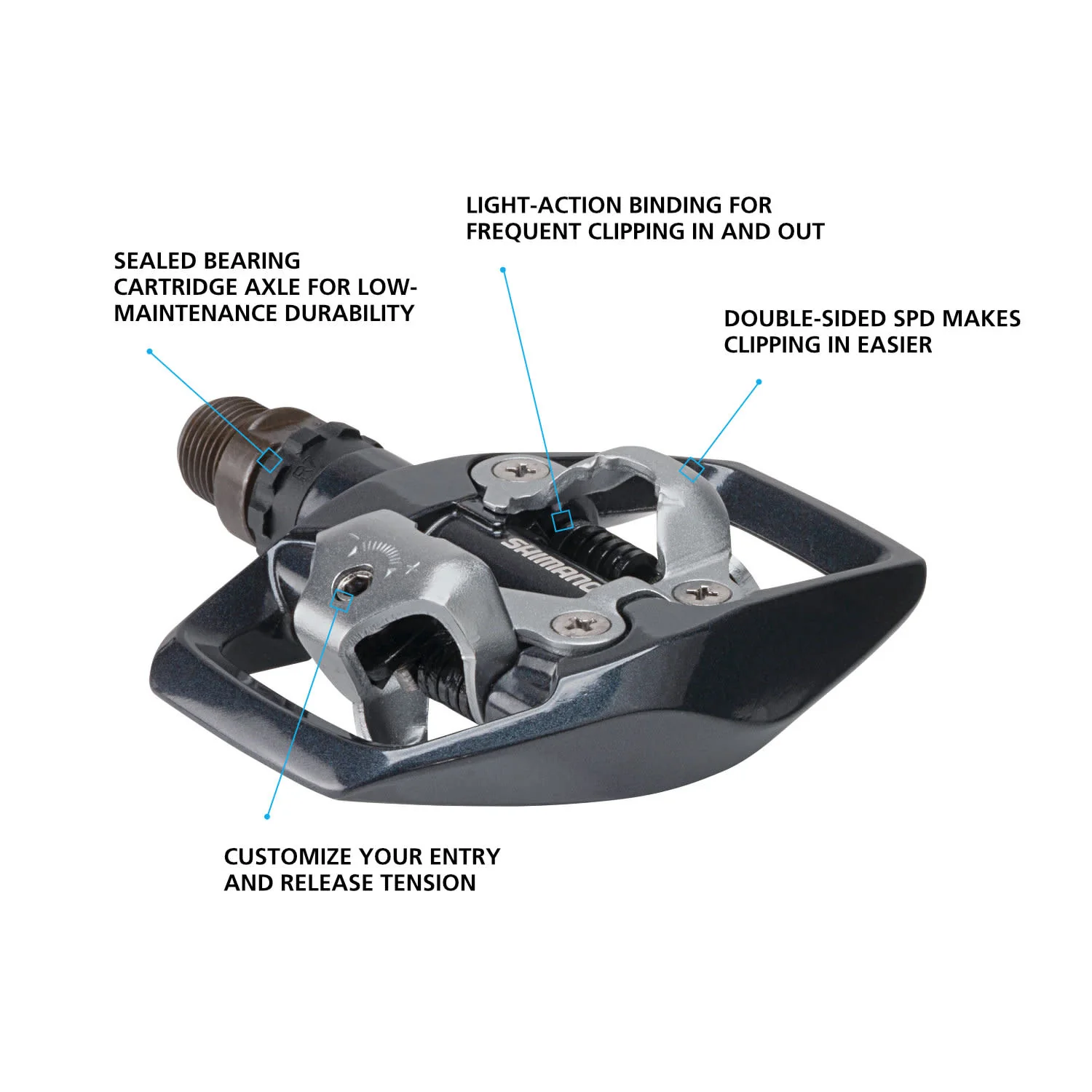 LIGHT-ACTION BINDING FOR FREQUENT CLIPPING IN AND OUT

SEALED BEARING CARTRIDGE AXLE FOR LOW-MAINTENANCE DURABILITY

DOUBLE-SIDED SPD MAKES CLIPPING IN EASIER

SHIMANO

CUSTOMIZE YOUR ENTRY AND RELEASE TENSION