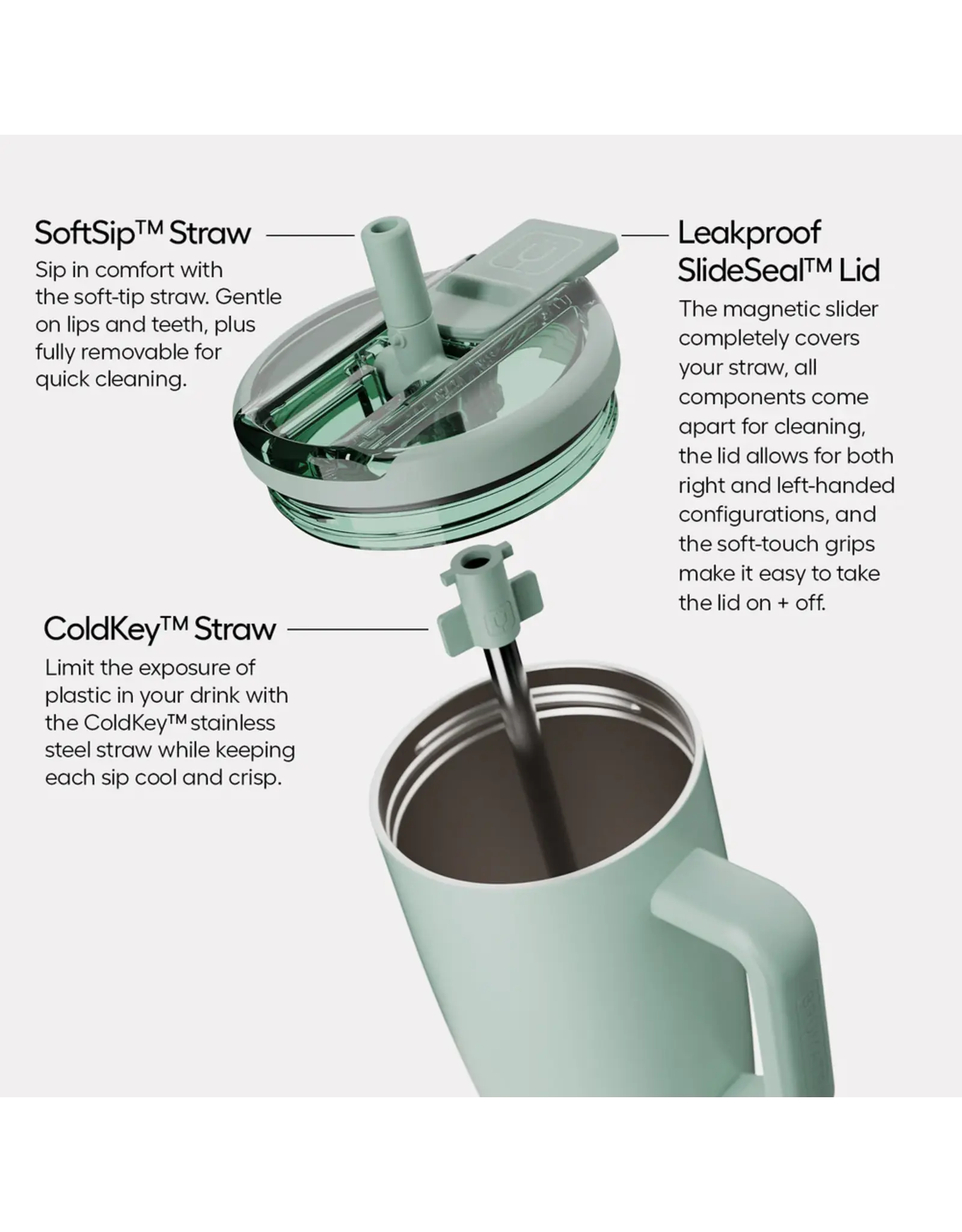 SoftSip™ Straw
Sip in comfort with the soft-tip straw. Gentle on lips and teeth, plus fully removable for quick cleaning.

Leakproof SlideSeal™ Lid
The magnetic slider completely covers your straw, all components come apart for cleaning, the lid allows for both right and left-handed configurations, and the soft-touch grips make it easy to take the lid on + off.

ColdKey™ Straw
Limit the exposure of plastic in your drink with the ColdKey™ stainless steel straw while keeping each sip cool and crisp.