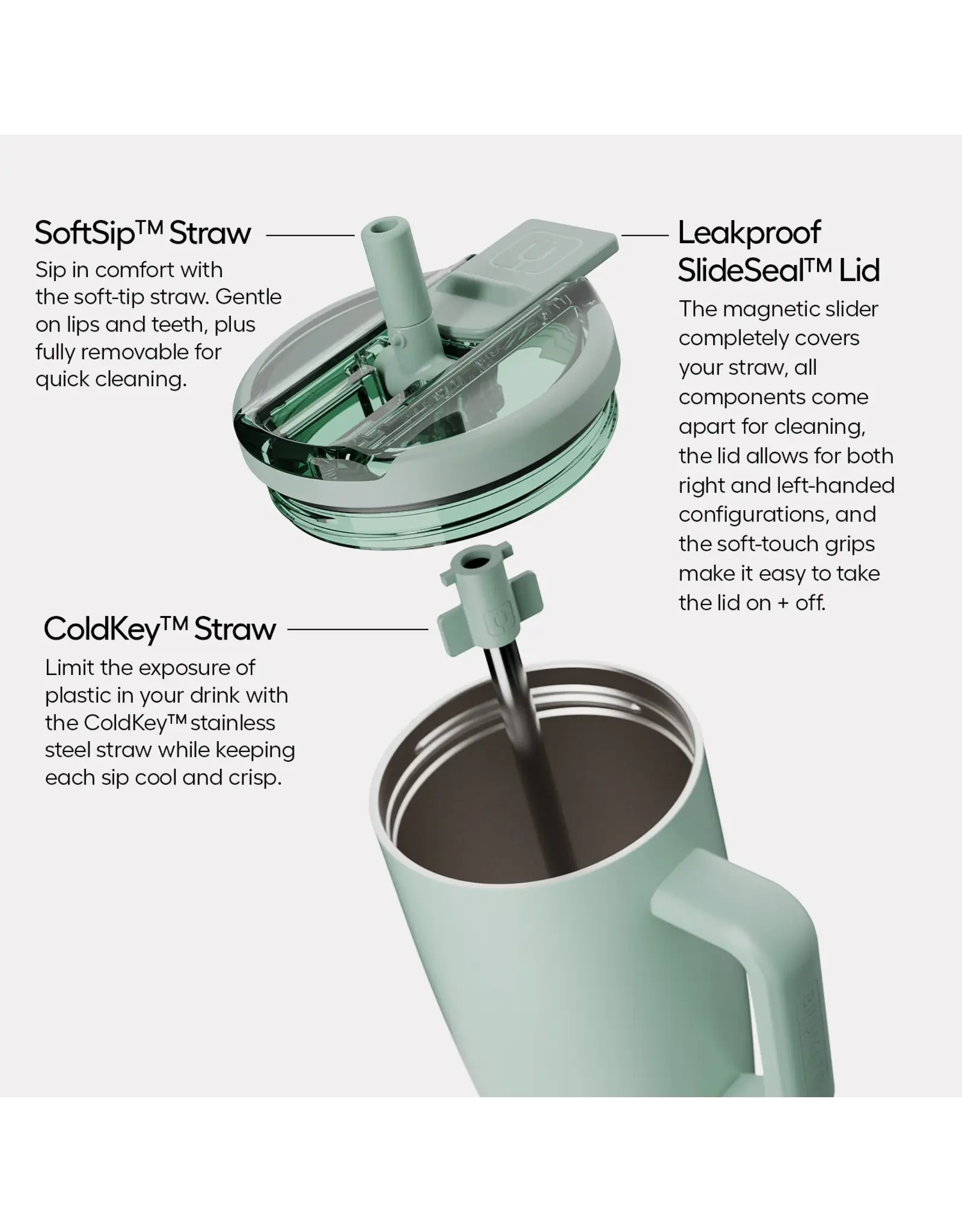 SoftSip™ Straw

Sip in comfort with the soft-tip straw. Gentle on lips and teeth, plus fully removable for quick cleaning.

Leakproof SlideSeal™ Lid

The magnetic slider completely covers your straw, all components come apart for cleaning, the lid allows for both right and left-handed configurations, and the soft-touch grips make it easy to take the lid on + off.

ColdKey™ Straw

Limit the exposure of plastic in your drink with the ColdKey™ stainless steel straw while keeping each sip cool and crisp.