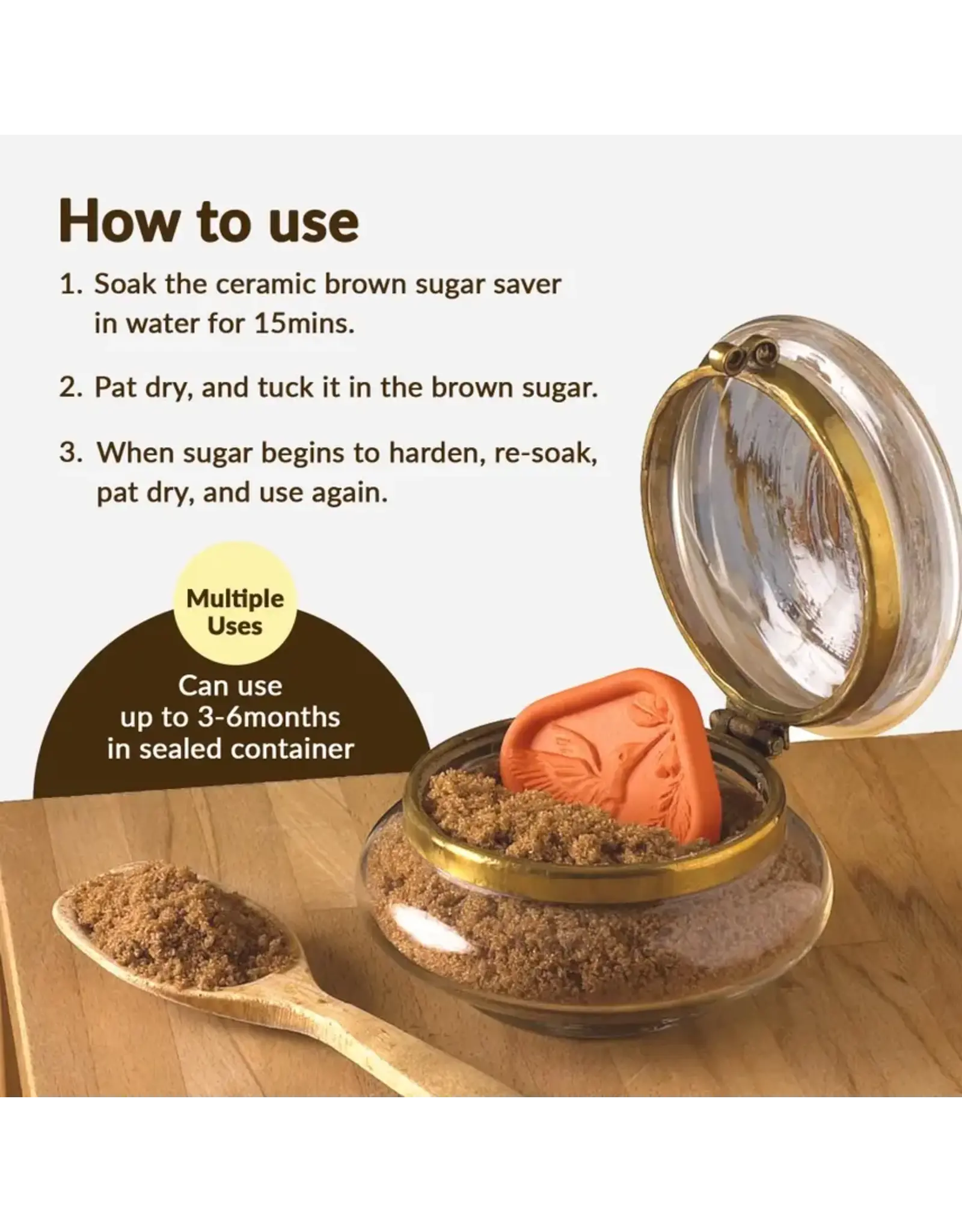 How to use

1. Soak the ceramic brown sugar saver in water for 15mins.

2. Pat dry, and tuck it in the brown sugar.

3. When sugar begins to harden, re-soak, pat dry, and use again.

Multiple Uses

Can use up to 3-6months in sealed container