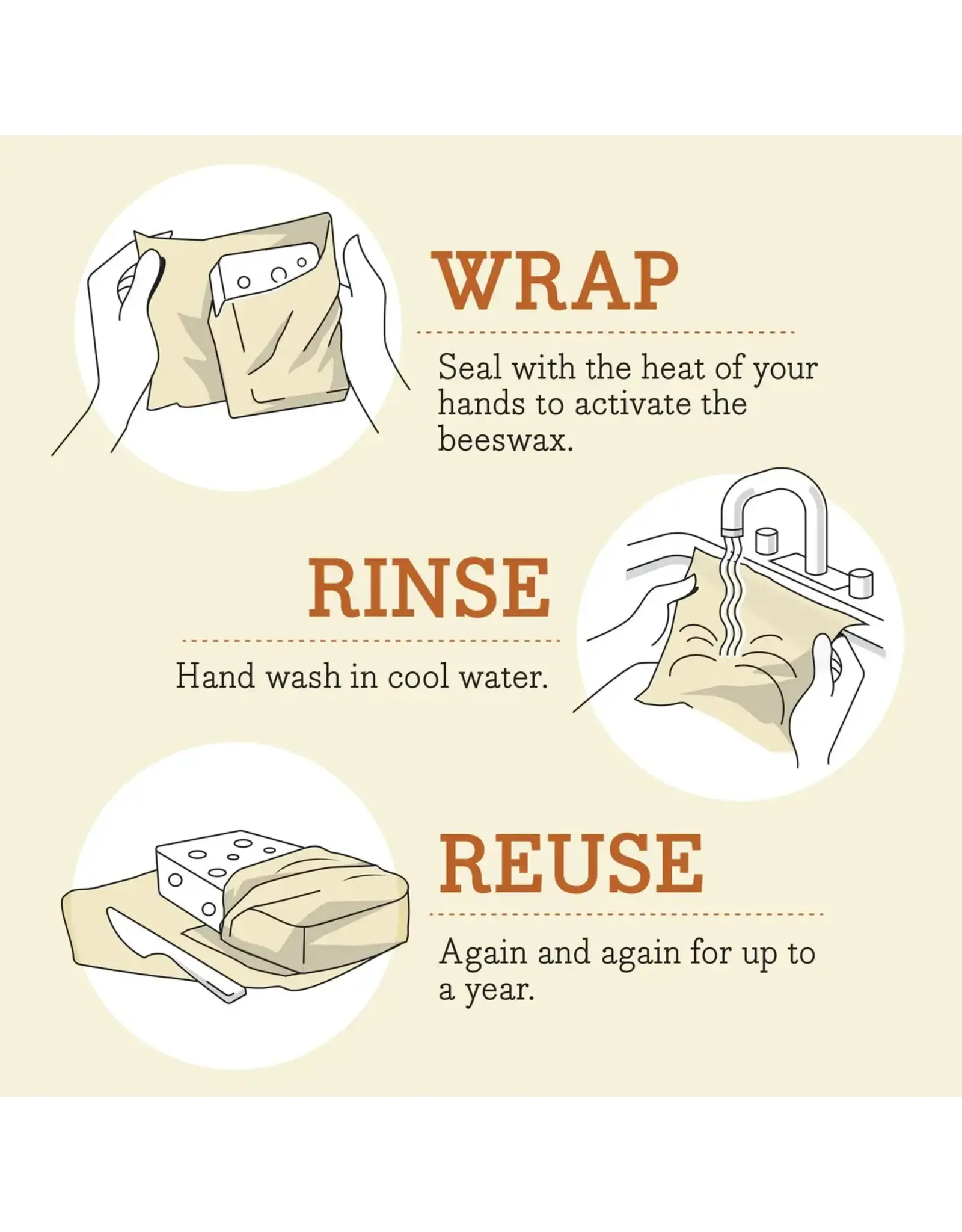 WRAP

Seal with the heat of your hands to activate the beeswax.

RINSE

Hand wash in cool water.

REUSE

Again and again for up to a year.