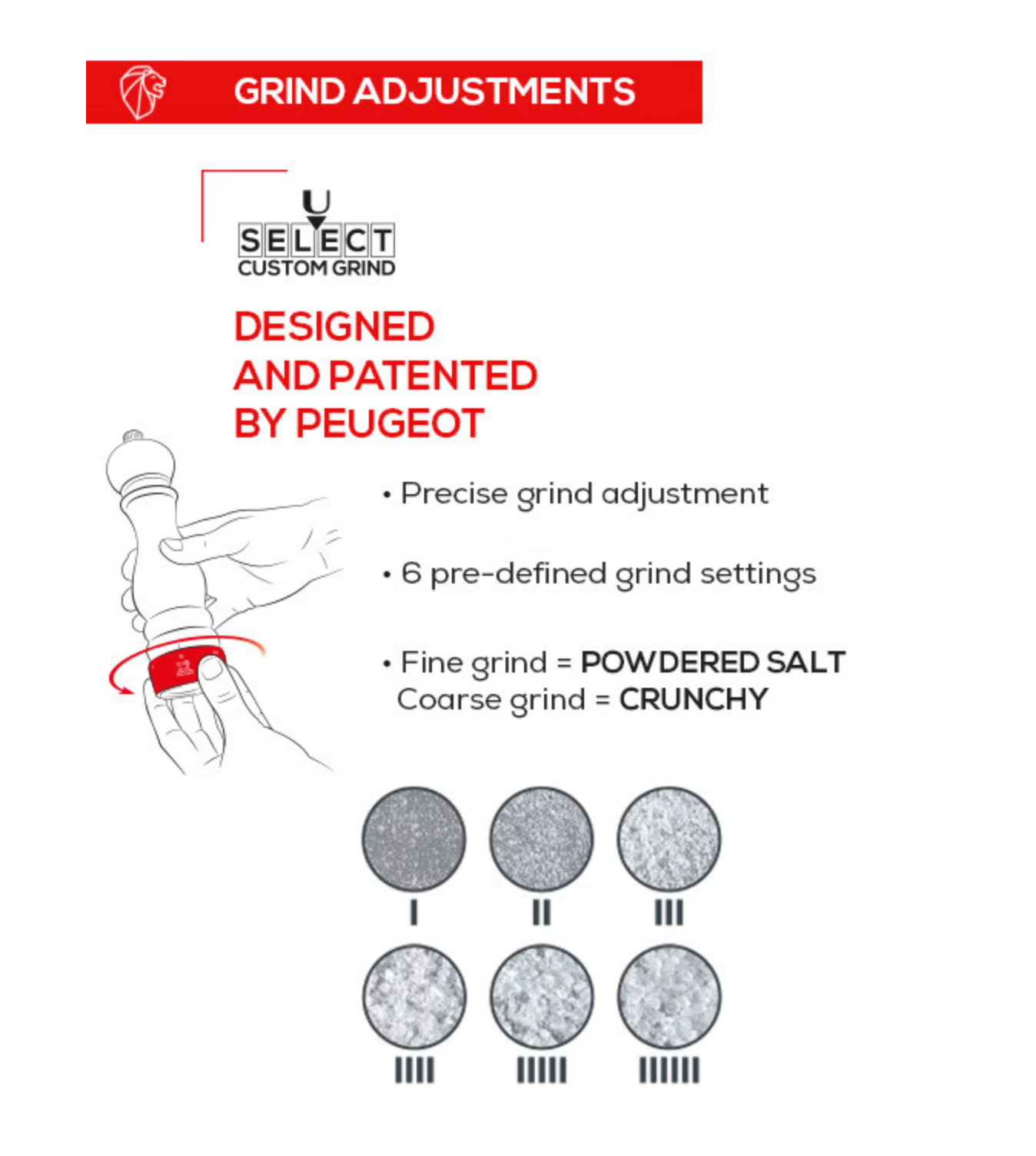 GRIND ADJUSTMENTS

U
SELECT
CUSTOM GRIND

DESIGNED AND PATENTED BY PEUGEOT

• Precise grind adjustment

• 6 pre-defined grind settings

• Fine grind = POWDERED SALT
Coarse grind = CRUNCHY

I II III
IIII IIIII IIIIII