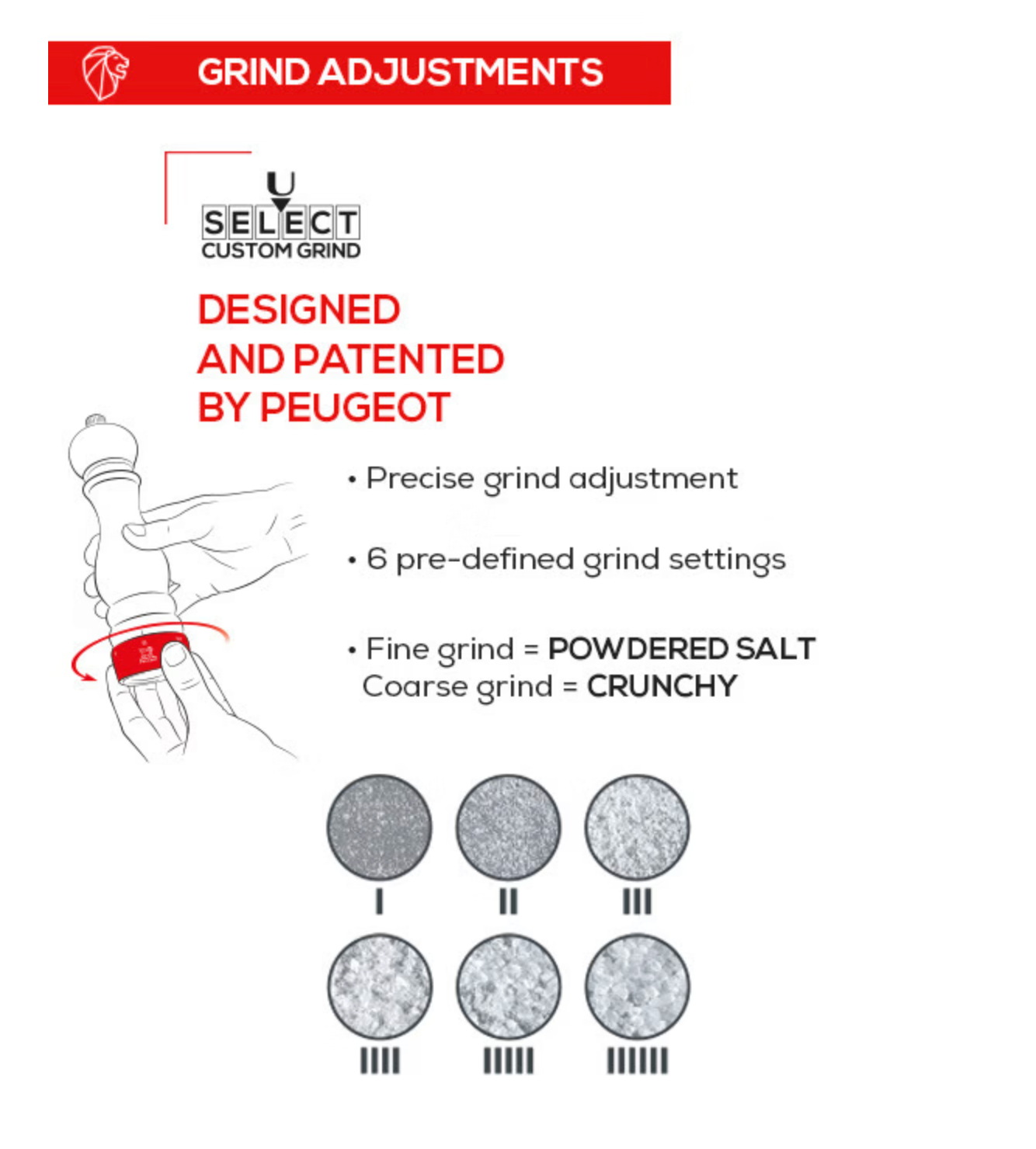 GRIND ADJUSTMENTS

U
SELECT
CUSTOM GRIND

DESIGNED
AND PATENTED
BY PEUGEOT

• Precise grind adjustment

• 6 pre-defined grind settings

• Fine grind = POWDERED SALT
Coarse grind = CRUNCHY

I
II
III
IIII
IIIII
IIIIII