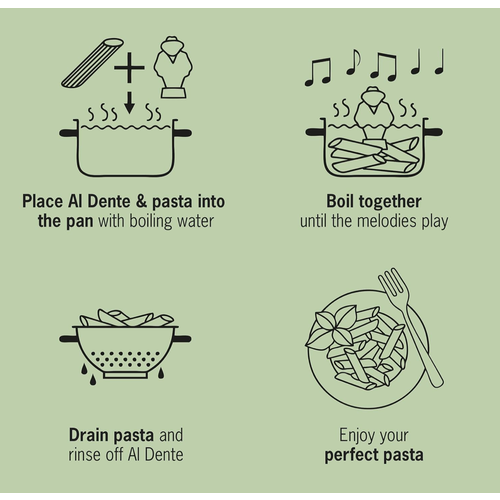 Place Al Dente & pasta into the pan with boiling water

Boil together until the melodies play

Drain pasta and rinse off Al Dente

Enjoy your perfect pasta