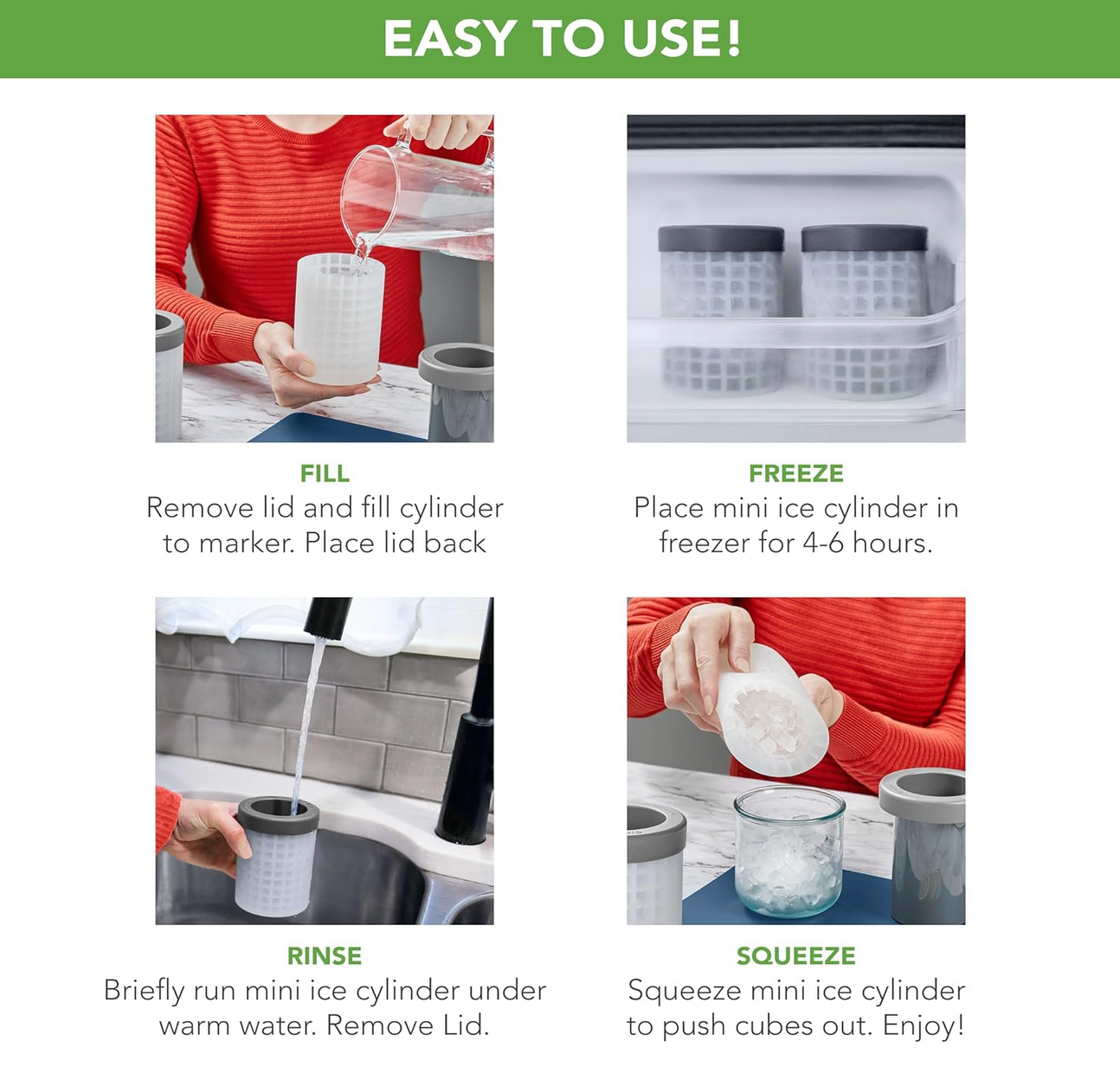 EASY TO USE!

FILL
Remove lid and fill cylinder to marker. Place lid back

FREEZE
Place mini ice cylinder in freezer for 4-6 hours.

RINSE
Briefly run mini ice cylinder under warm water. Remove Lid.

SQUEEZE
Squeeze mini ice cylinder to push cubes out. Enjoy!