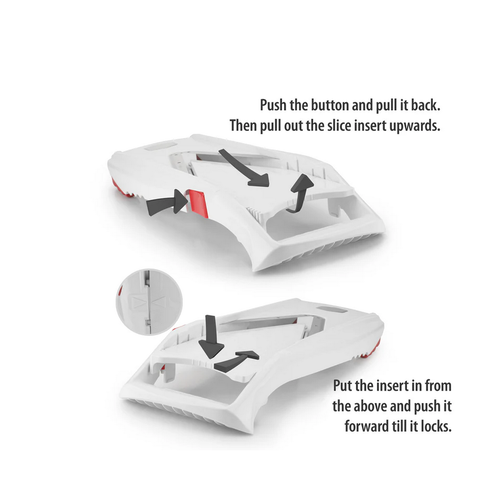 Push the button and pull it back.
Then pull out the slice insert upwards.

Put the insert in from the above and push it forward till it locks.