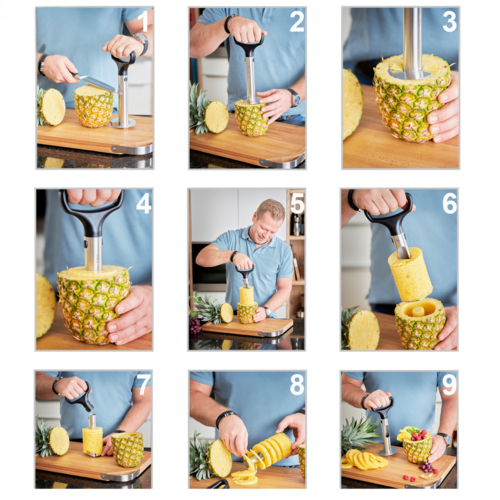 1
2
3
4
5
6
7
8
9