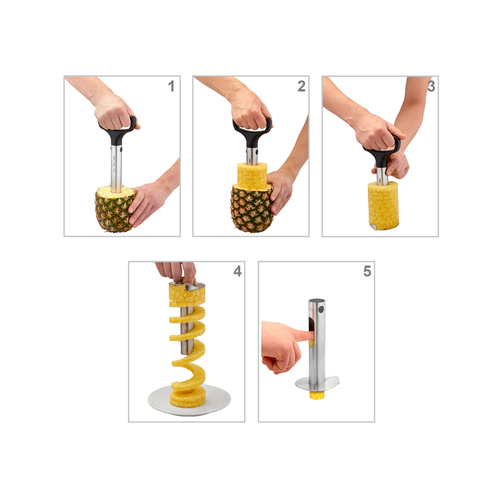 1

2

3

4

5