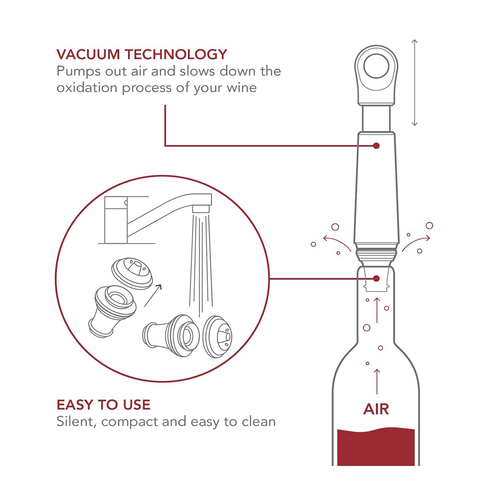 VACUUM TECHNOLOGY
Pumps out air and slows down the oxidation process of your wine

EASY TO USE
Silent, compact and easy to clean

AIR