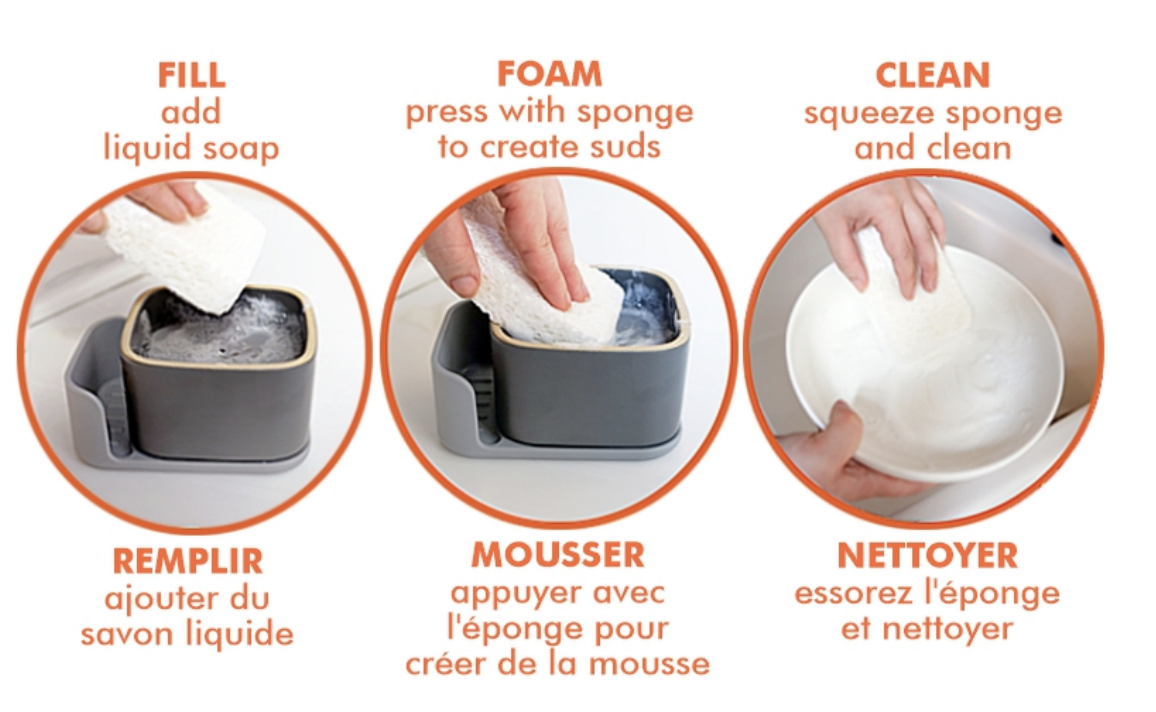 FILL
add liquid soap

REMPLIR
ajouter du savon liquide

FOAM
press with sponge to create suds

MOUSSER
appuyer avec l'éponge pour créer de la mousse

CLEAN
squeeze sponge and clean

NETTOYER
essorez l'éponge et nettoyer