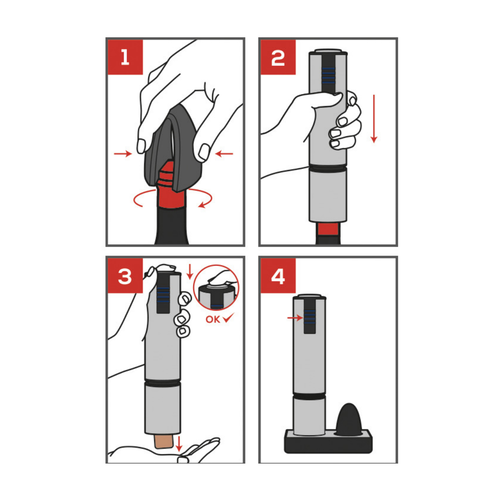 1

2

3

OK ✓

4