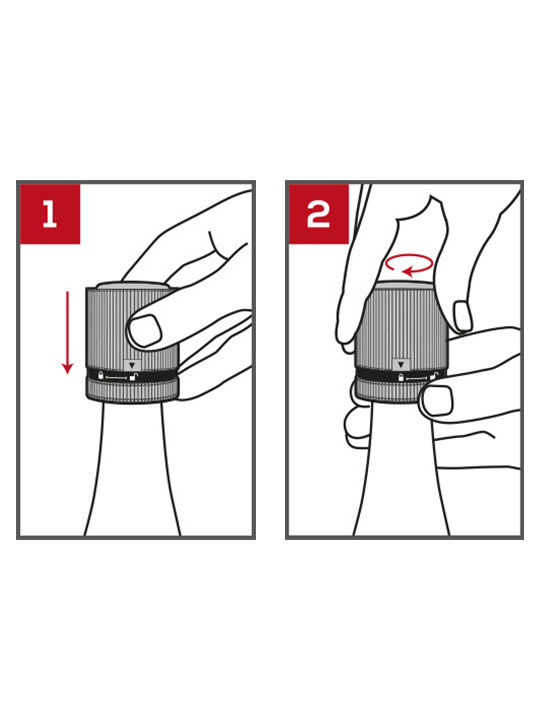 1

2