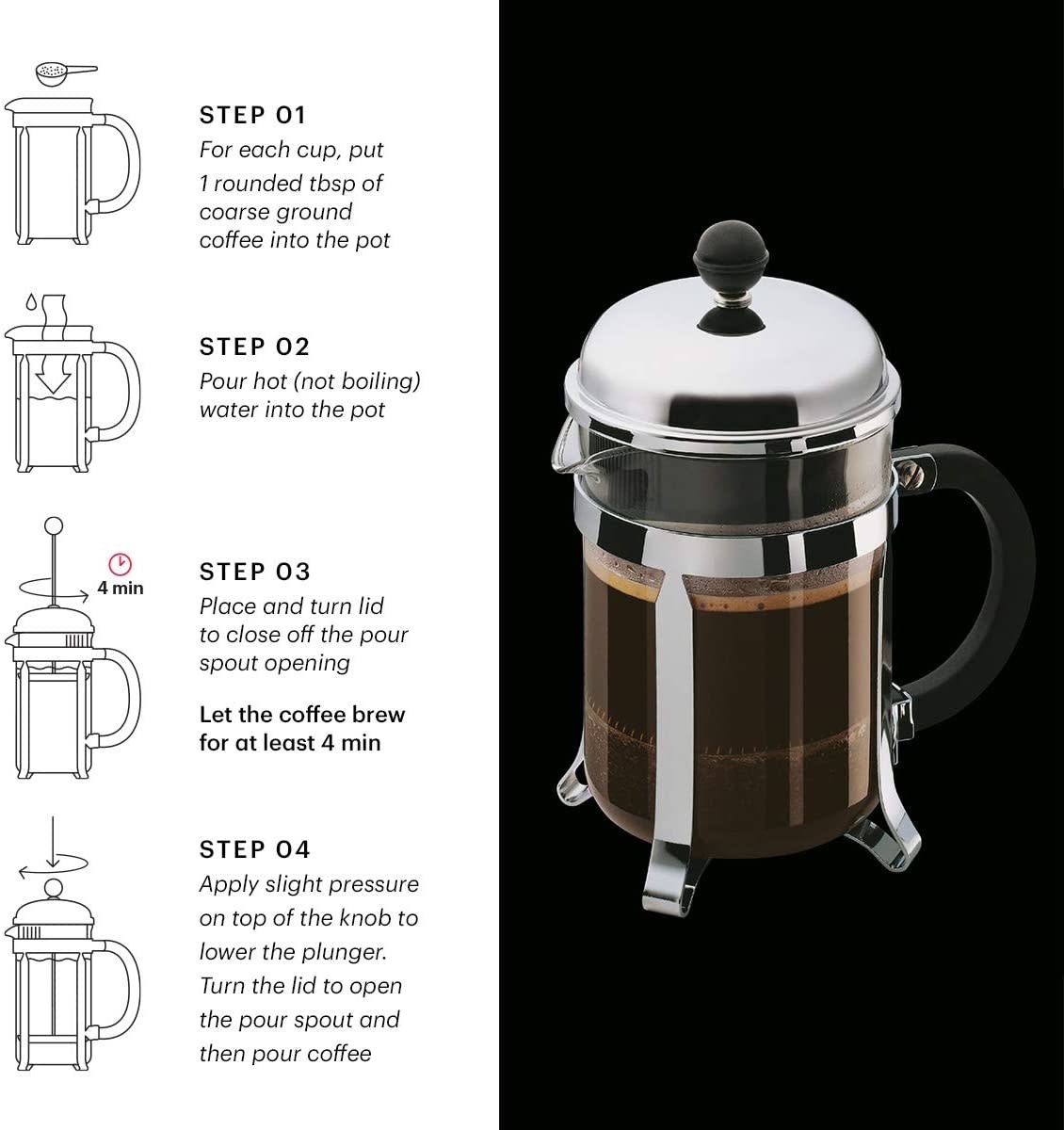 STEP 01
For each cup, put 1 rounded tbsp of coarse ground coffee into the pot

STEP 02
Pour hot (not boiling) water into the pot

4 min

STEP 03
Place and turn lid to close off the pour spout opening

Let the coffee brew for at least 4 min

STEP 04
Apply slight pressure on top of the knob to lower the plunger. Turn the lid to open the pour spout and then pour coffee