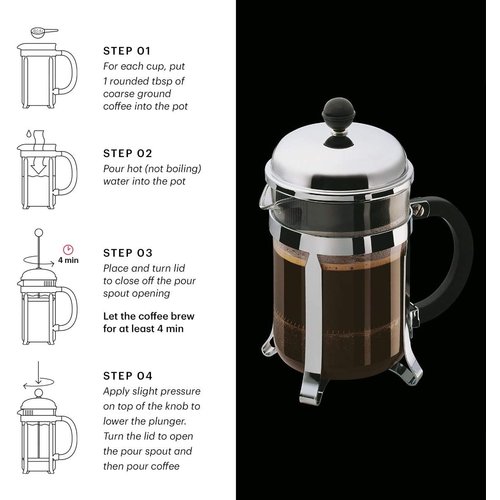 STEP 01
For each cup, put 1 rounded tbsp of coarse ground coffee into the pot

STEP 02
Pour hot (not boiling) water into the pot

4 min

STEP 03
Place and turn lid to close off the pour spout opening

Let the coffee brew for at least 4 min

STEP 04
Apply slight pressure on top of the knob to lower the plunger. Turn the lid to open the pour spout and then pour coffee