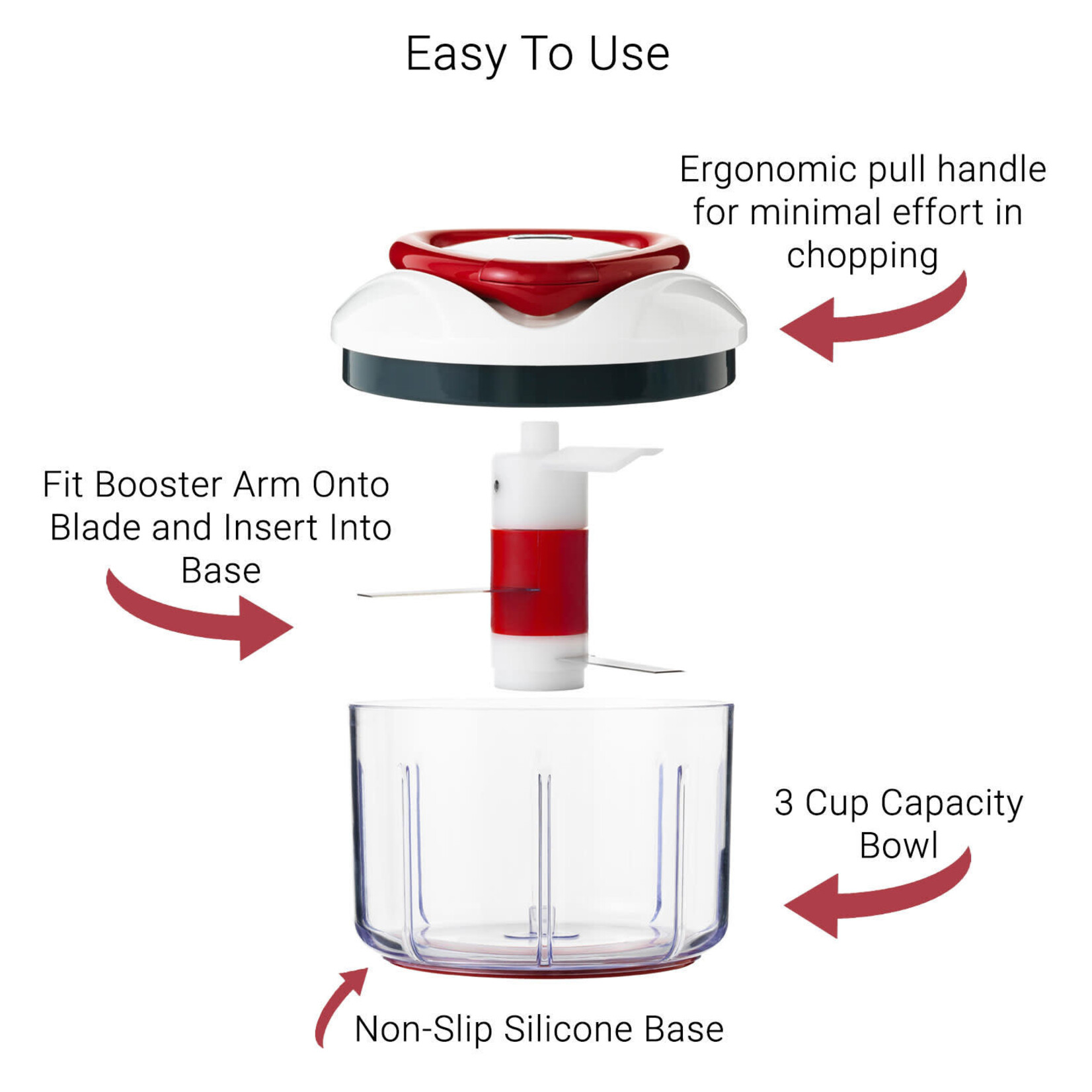 Easy To Use

Ergonomic pull handle for minimal effort in chopping

Fit Booster Arm Onto Blade and Insert Into Base

3 Cup Capacity Bowl

Non-Slip Silicone Base