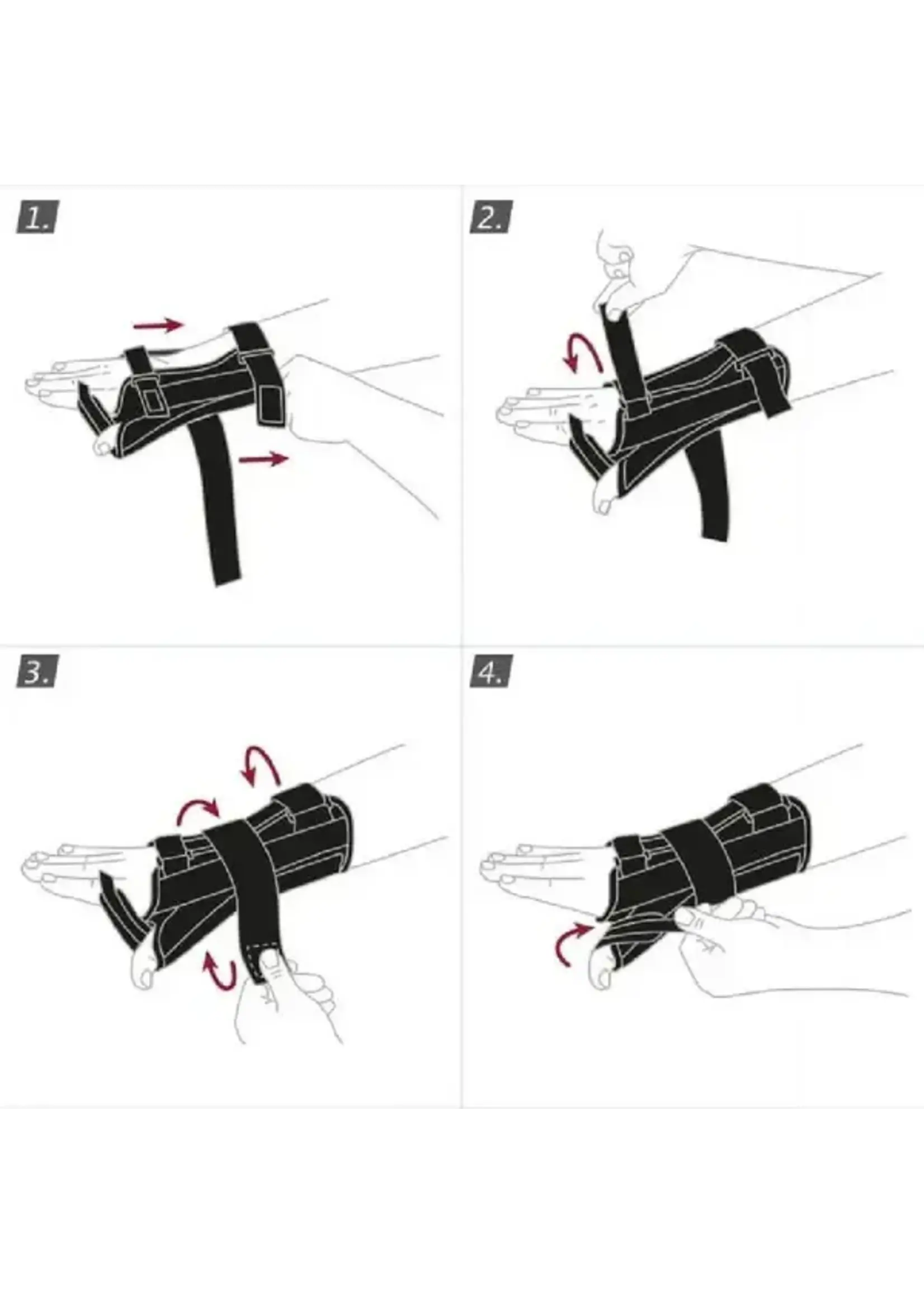 1.

2.

3.

4.