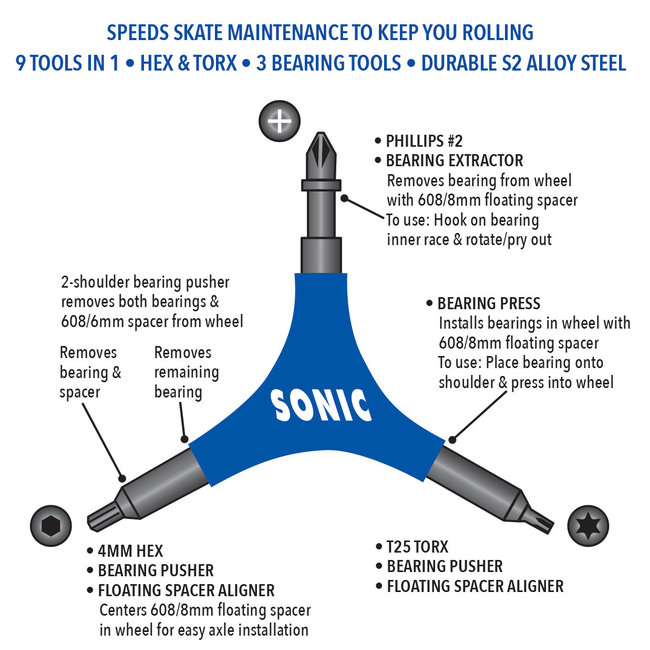 SPEEDS SKATE MAINTENANCE TO KEEP YOU ROLLING
9 TOOLS IN 1 • HEX & TORX • 3 BEARING TOOLS • DURABLE S2 ALLOY STEEL

• PHILLIPS #2
• BEARING EXTRACTOR
Removes bearing from wheel with 608/8mm floating spacer
To use: Hook on bearing inner race & rotate/pry out

2-shoulder bearing pusher removes both bearings & 608/6mm spacer from wheel

Removes bearing & spacer

Removes remaining bearing

• BEARING PRESS
Installs bearings in wheel with 608/8mm floating spacer
To use: Place bearing onto shoulder & press into wheel

SONIC

• 4MM HEX
• BEARING PUSHER
• FLOATING SPACER ALIGNER
Centers 608/8mm floating spacer in wheel for easy axle installation

• T25 TORX
• BEARING PUSHER
• FLOATING SPACER ALIGNER