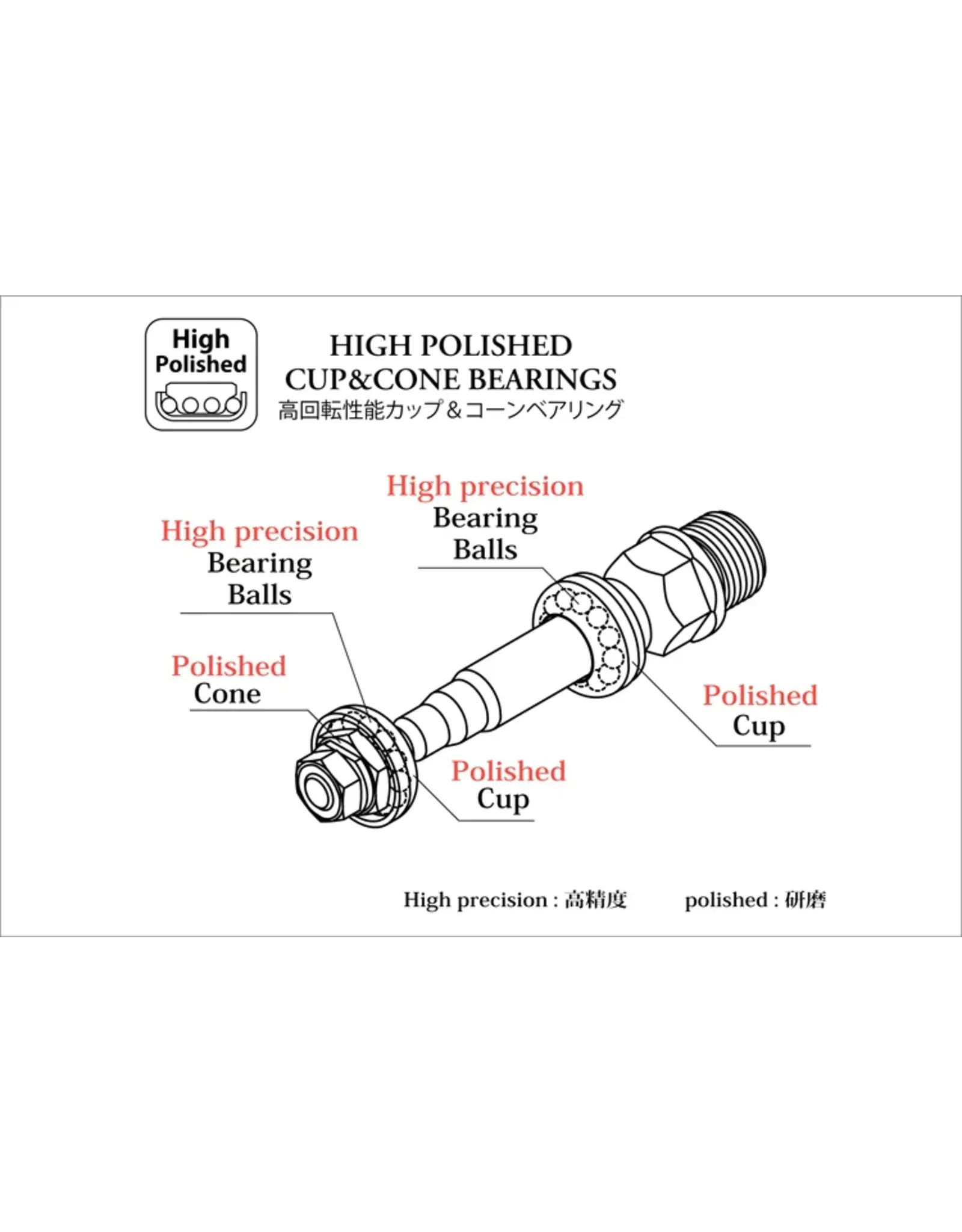 High Polished

HIGH POLISHED CUP&CONE BEARINGS
高回転性能カップ＆コーンベアリング

High precision
Bearing
Balls

High precision
Bearing
Balls

Polished
Cone

Polished
Cup

Polished
Cup

High precision : 高精度　　polished : 研磨