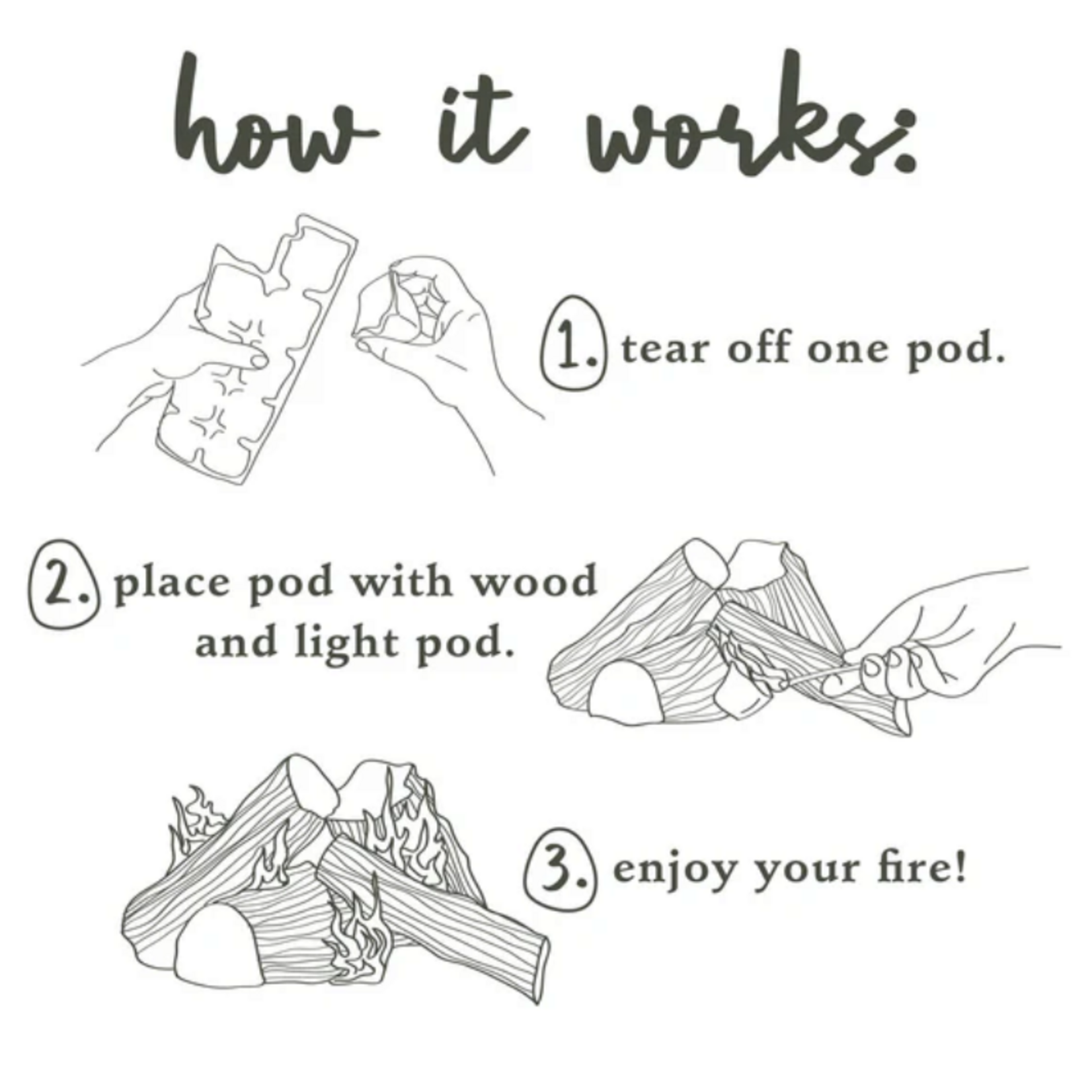 how it works:

1. tear off one pod.

2. place pod with wood and light pod.

3. enjoy your fire!