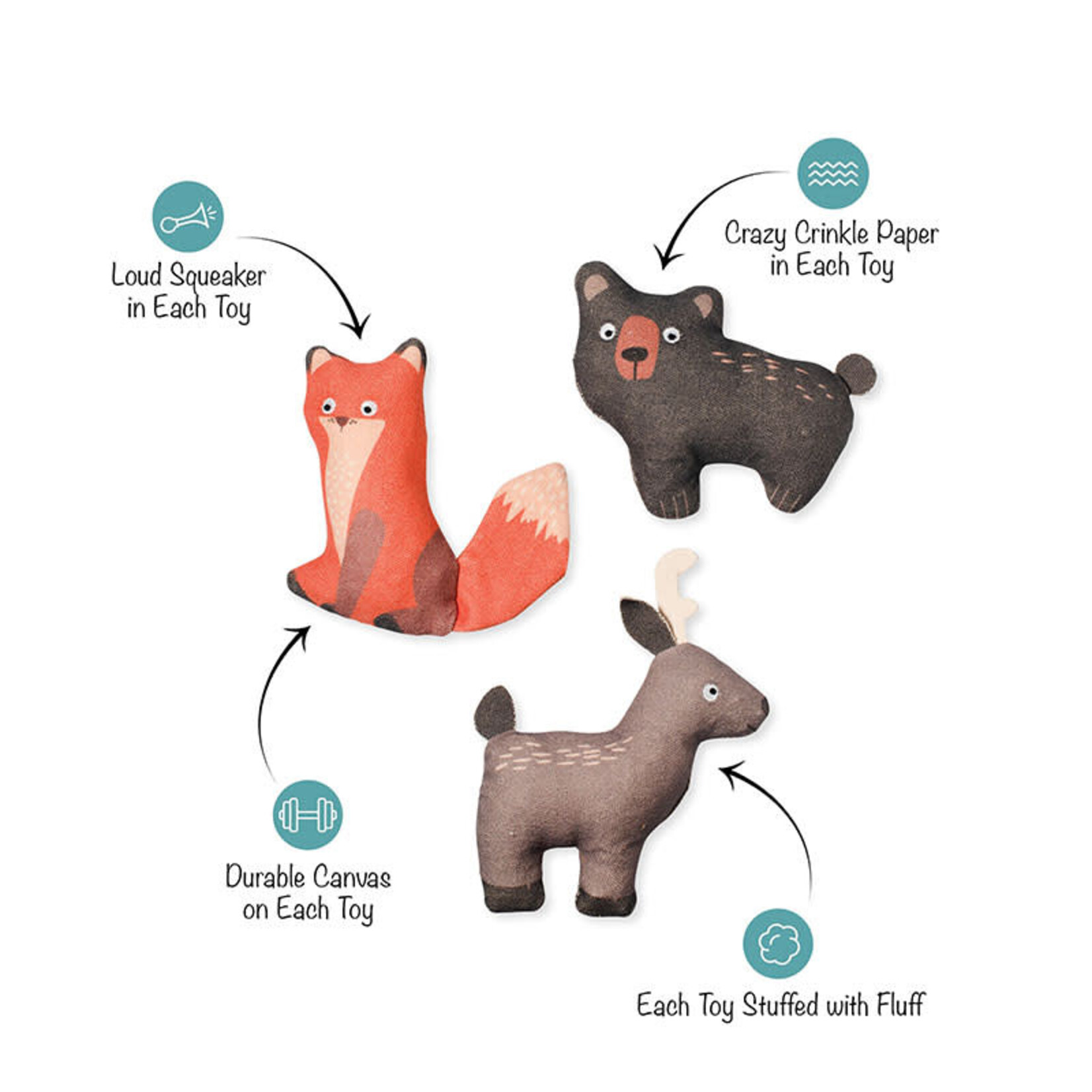 Loud Squeaker in Each Toy

Crazy Crinkle Paper in Each Toy

Durable Canvas on Each Toy

Each Toy Stuffed with Fluff