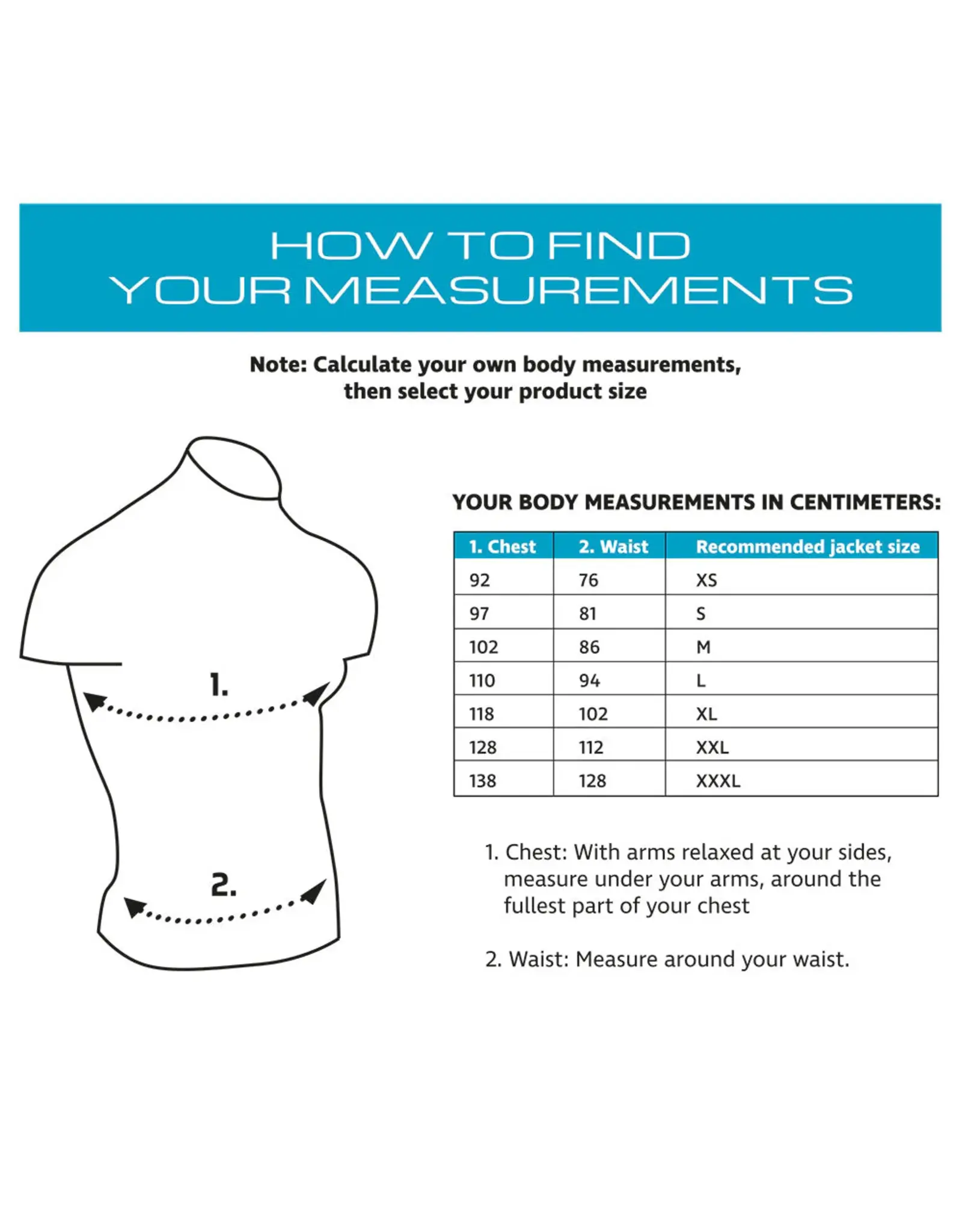 HOW TO FIND YOUR MEASUREMENTS

Note: Calculate your own body measurements, then select your product size

1.

2.

YOUR BODY MEASUREMENTS IN CENTIMETERS:

| 1. Chest | 2. Waist | Recommended jacket size |
|---|---|---|
| 92 | 76 | XS |
| 97 | 81 | S |
| 102 | 86 | M |
| 110 | 94 | L |
| 118 | 102 | XL |
| 128 | 112 | XXL |
| 138 | 128 | XXXL |

1. Chest: With arms relaxed at your sides, measure under your arms, around the fullest part of your chest

2. Waist: Measure around your waist.