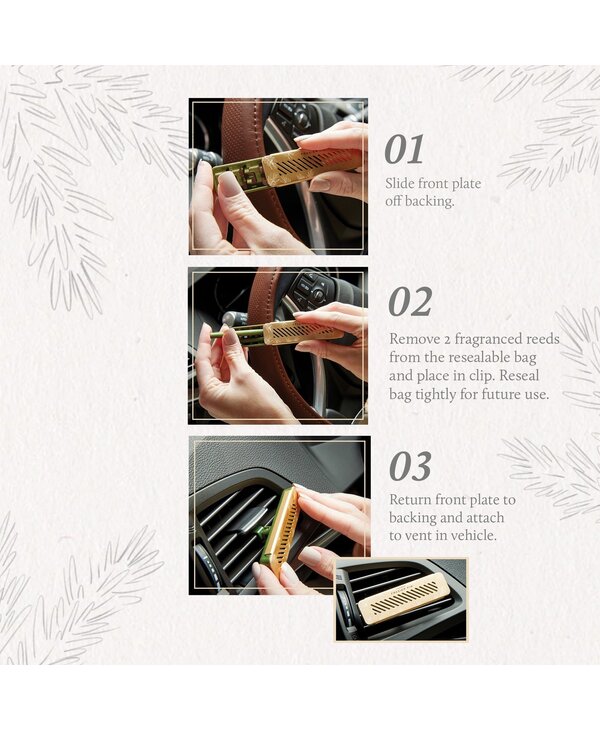 01

Slide front plate off backing.

02

Remove 2 fragranced reeds from the resealable bag and place in clip. Reseal bag tightly for future use.

03

Return front plate to backing and attach to vent in vehicle.