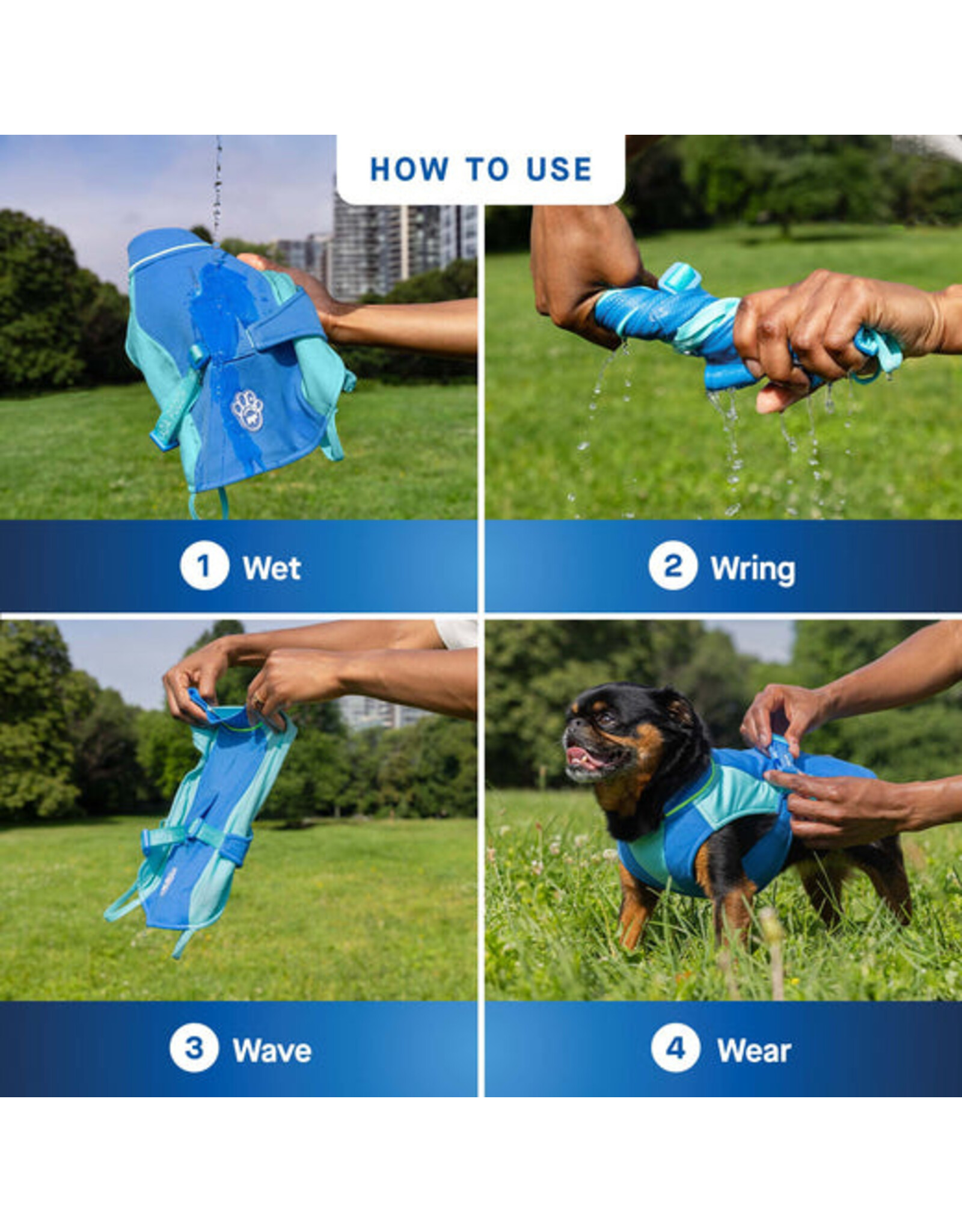 HOW TO USE

1 Wet

2 Wring

3 Wave

4 Wear