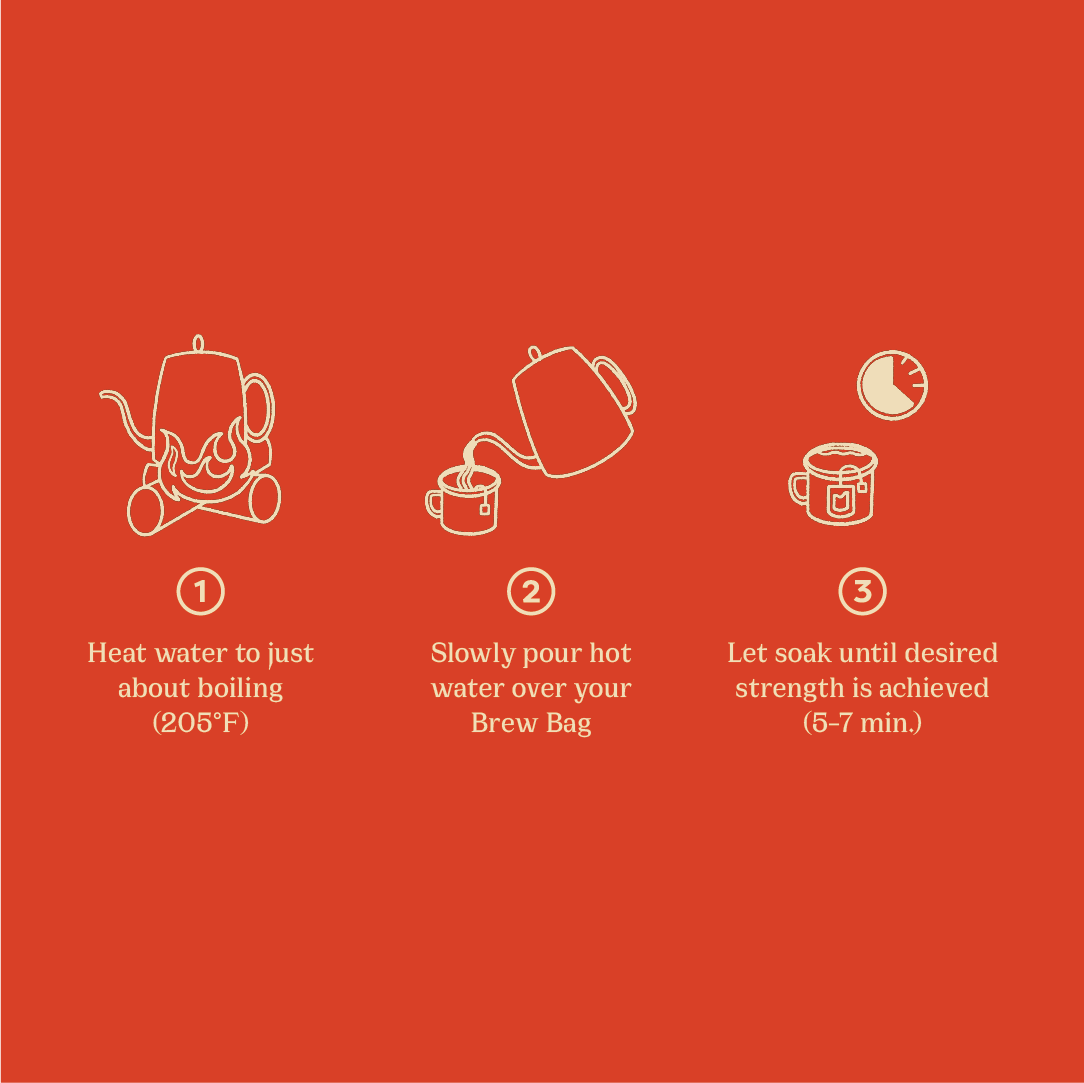 1
Heat water to just about boiling (205°F)

2
Slowly pour hot water over your Brew Bag

3
Let soak until desired strength is achieved (5-7 min.)