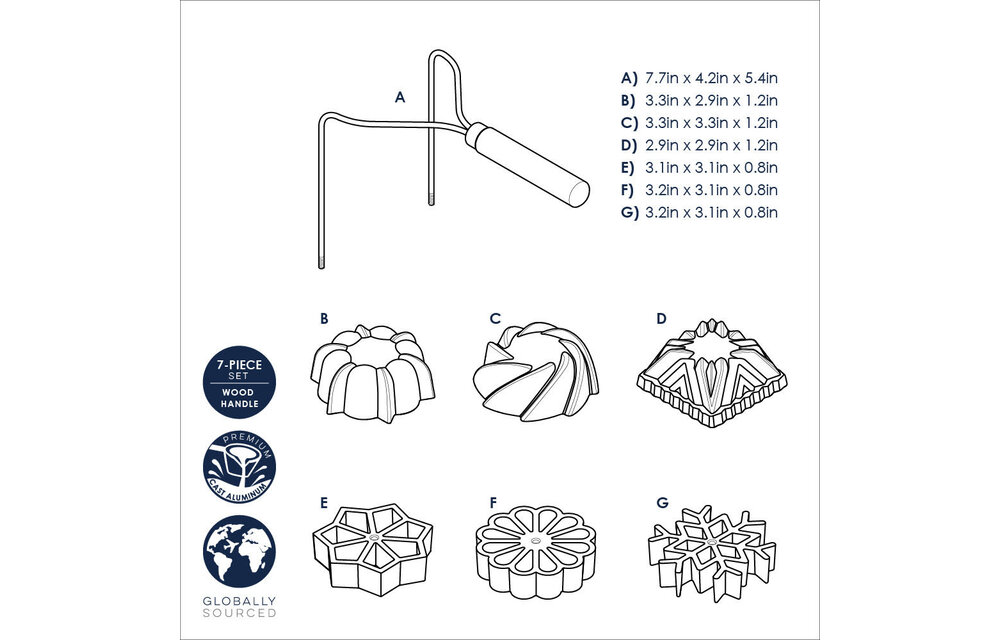 A

A) 7.7in x 4.2in x 5.4in
B) 3.3in x 2.9in x 1.2in
C) 3.3in x 3.3in x 1.2in
D) 2.9in x 2.9in x 1.2in
E) 3.1in x 3.1in x 0.8in
F) 3.2in x 3.1in x 0.8in
G) 3.2in x 3.1in x 0.8in

B

C

D

7-PIECE SET
WOOD HANDLE

PREMIUM
CAST ALUMINUM

E

F

G

GLOBALLY SOURCED