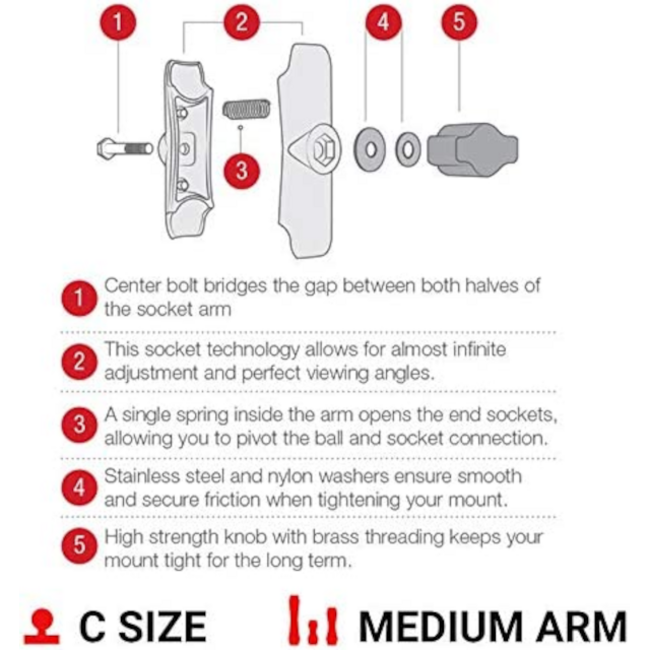 1
2
4
5
3

1 Center bolt bridges the gap between both halves of the socket arm

2 This socket technology allows for almost infinite adjustment and perfect viewing angles.

3 A single spring inside the arm opens the end sockets, allowing you to pivot the ball and socket connection.

4 Stainless steel and nylon washers ensure smooth and secure friction when tightening your mount.

5 High strength knob with brass threading keeps your mount tight for the long term.

C SIZE MEDIUM ARM