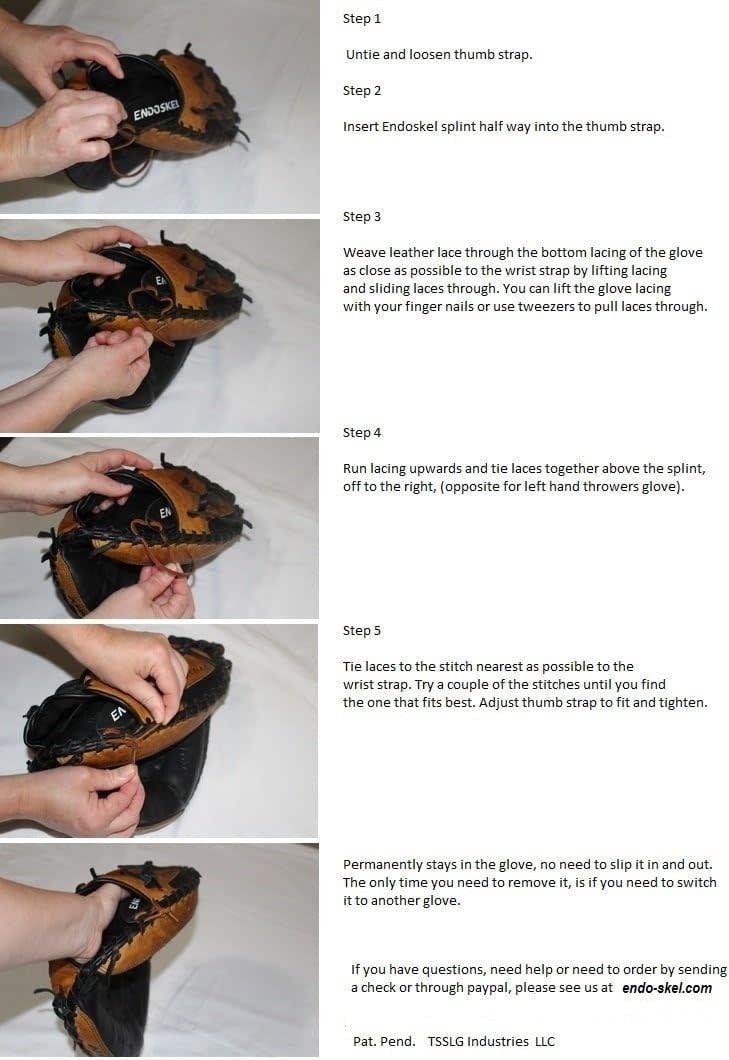 ENDOSKEL

Step 1

Untie and loosen thumb strap.

Step 2

Insert Endoskel splint half way into the thumb strap.

EN

Step 3

Weave leather lace through the bottom lacing of the glove as close as possible to the wrist strap by lifting lacing and sliding laces through. You can lift the glove lacing with your finger nails or use tweezers to pull laces through.

EN

Step 4

Run lacing upwards and tie laces together above the splint, off to the right, (opposite for left hand throwers glove).

EN

Step 5

Tie laces to the stitch nearest as possible to the wrist strap. Try a couple of the stitches until you find the one that fits best. Adjust thumb strap to fit and tighten.

EN

Permanently stays in the glove, no need to slip it in and out. The only time you need to remove it, is if you need to switch it to another glove.

If you have questions, need help or need to order by sending a check or through paypal, please see us at endo-skel.com

Pat. Pend. TSSLG Industries LLC