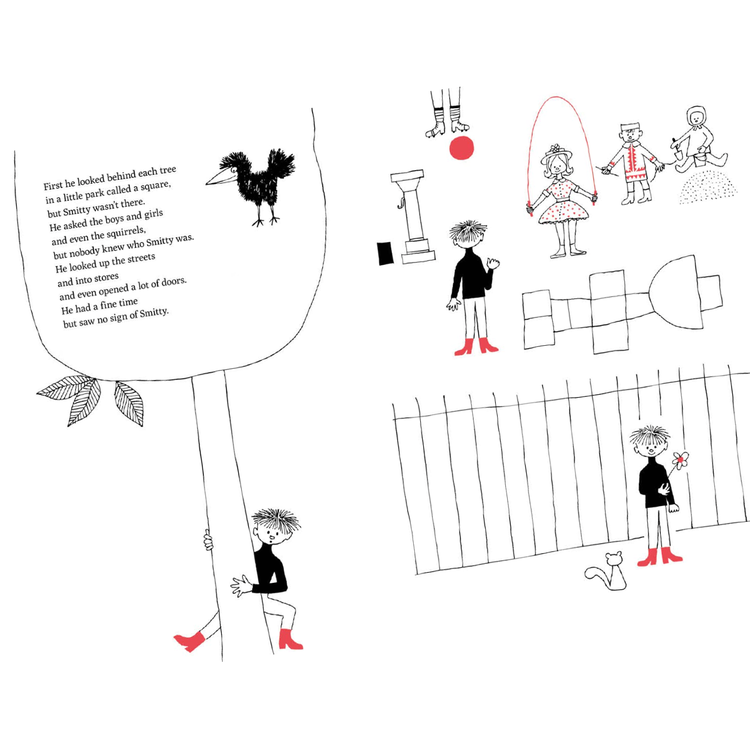 First he looked behind each tree
in a little park called a square,
but Smitty wasn't there.
He asked the boys and girls
and even the squirrels,
but nobody knew who Smitty was.
He looked up the streets
and into stores
and even opened a lot of doors.
He had a fine time
but saw no sign of Smitty.