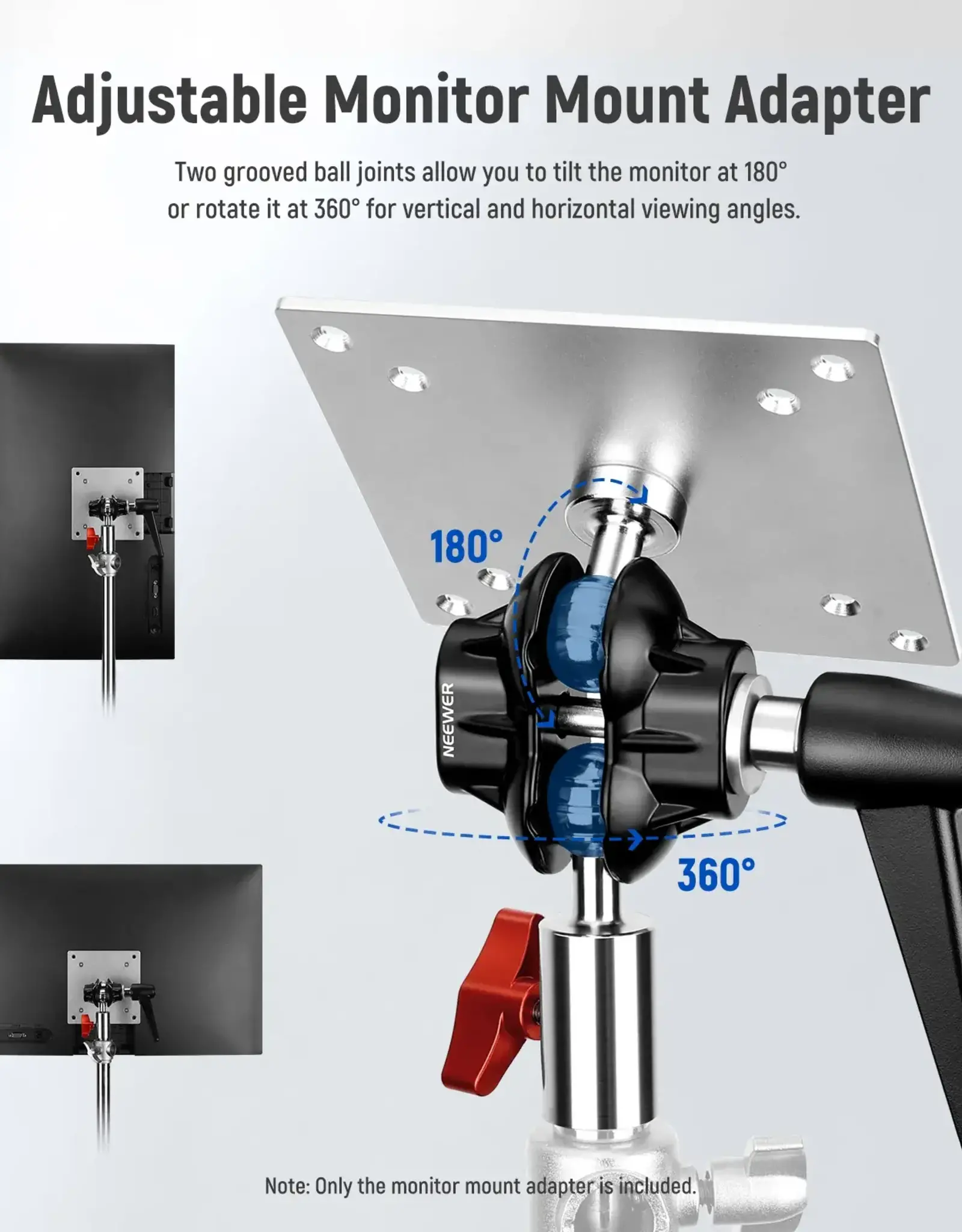 Adjustable Monitor Mount Adapter

Two grooved ball joints allow you to tilt the monitor at 180° or rotate it at 360° for vertical and horizontal viewing angles.

180°

NEEWER

360°

Note: Only the monitor mount adapter is included.