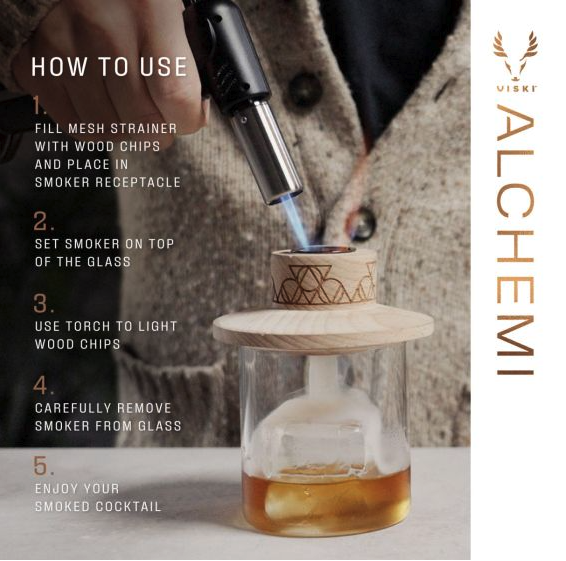 HOW TO USE

1.
FILL MESH STRAINER WITH WOOD CHIPS AND PLACE IN SMOKER RECEPTACLE

2.
SET SMOKER ON TOP OF THE GLASS

3.
USE TORCH TO LIGHT WOOD CHIPS

4.
CAREFULLY REMOVE SMOKER FROM GLASS

5.
ENJOY YOUR SMOKED COCKTAIL

VISKI

ALCHEMI